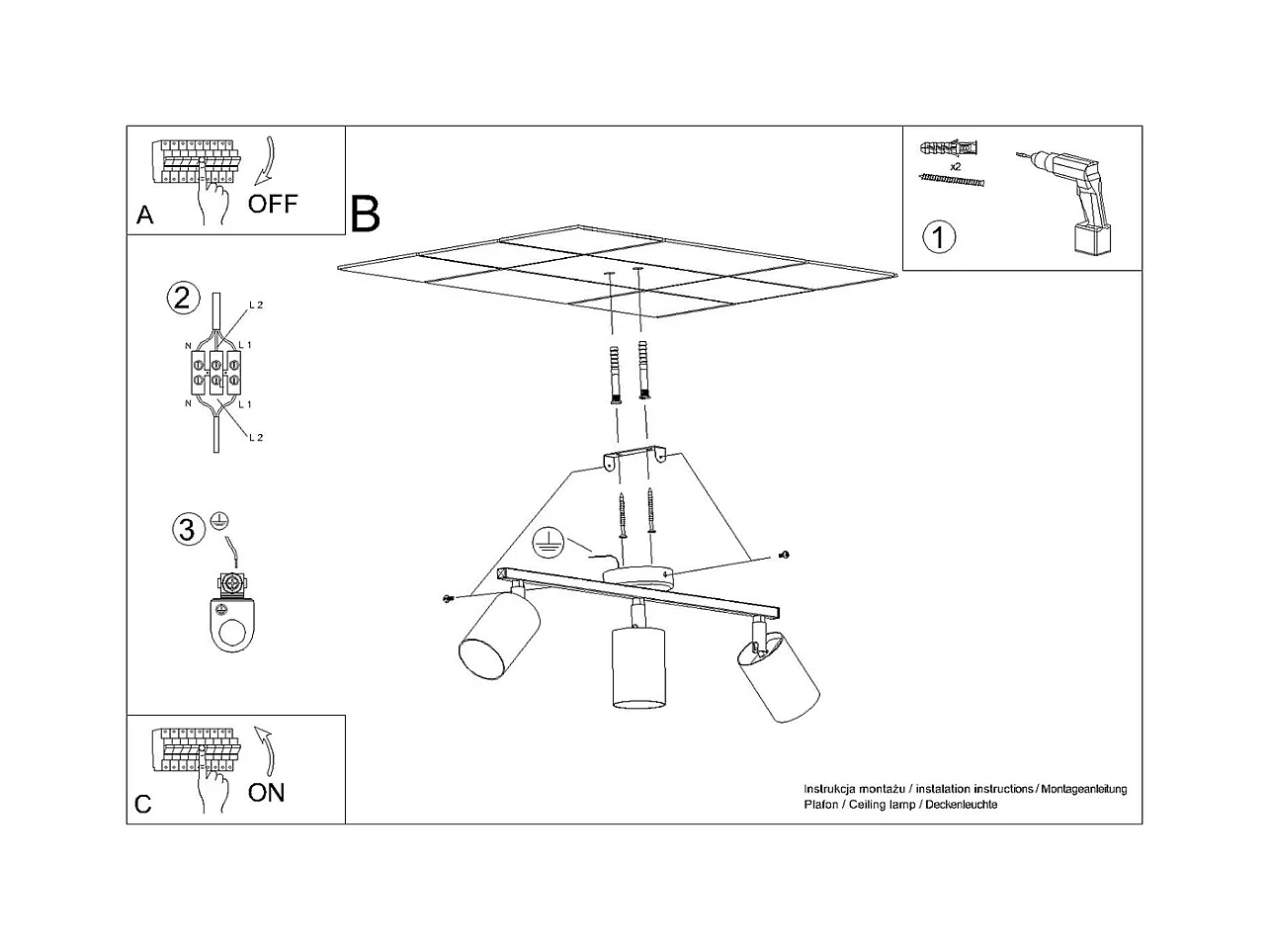 A
OFF

B

x2

1

2

L 2
N
L 1
N
L 1
L 2

3

C
ON

Instrukcja montażu / instalation instructions / Montageanleitung
Plafon / Ceiling lamp / Deckenleuchte