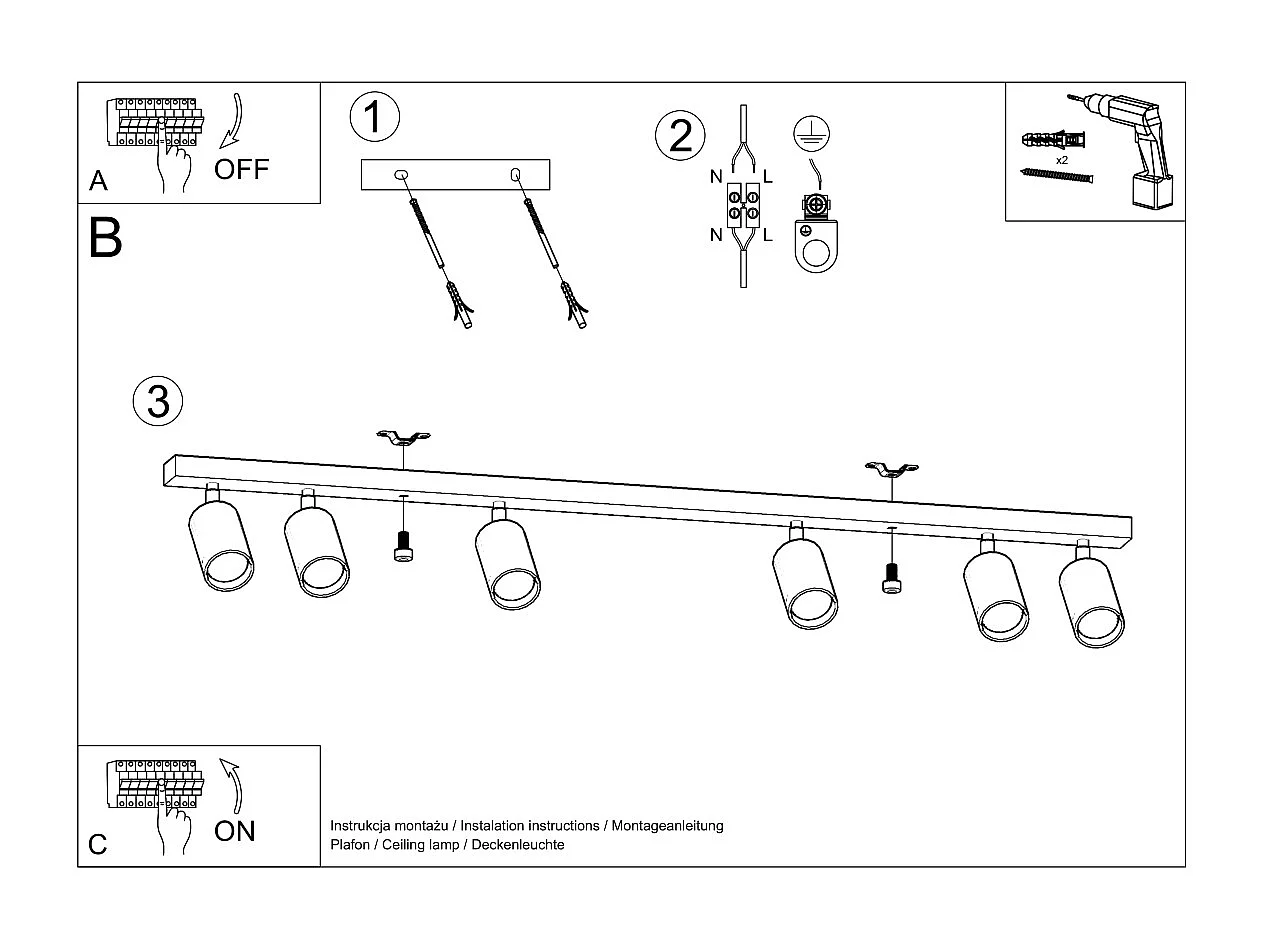 A
OFF

1

2

N L
N L

x2

B

3

C
ON

Instrukcja montażu / Instalation instructions / Montageanleitung
Plafon / Ceiling lamp / Deckenleuchte