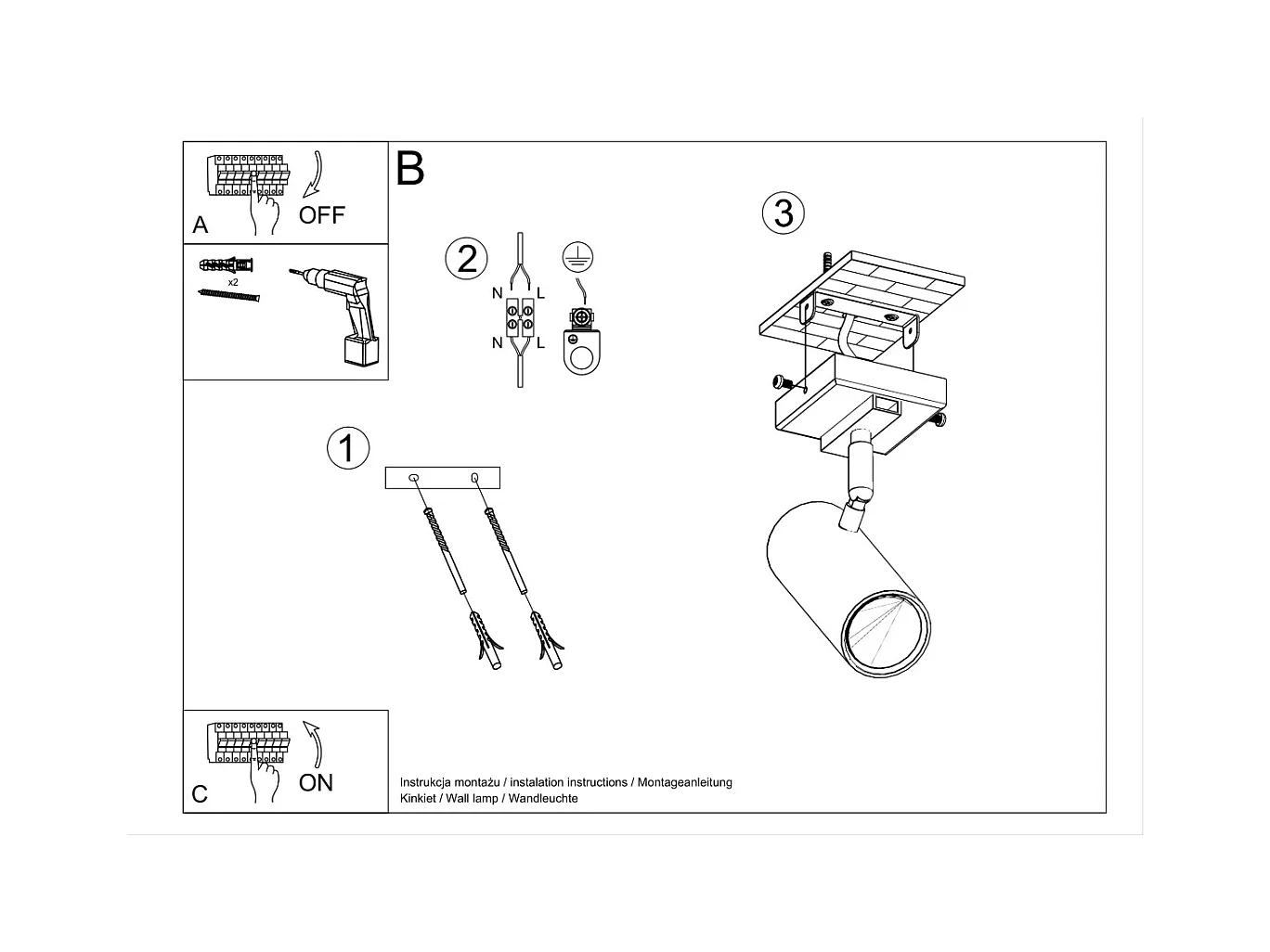 A
OFF

x2

B

2
N L
N L

3

1

C
ON

Instrukcja montażu / instalation instructions / Montageanleitung
Kinkiet / Wall lamp / Wandleuchte