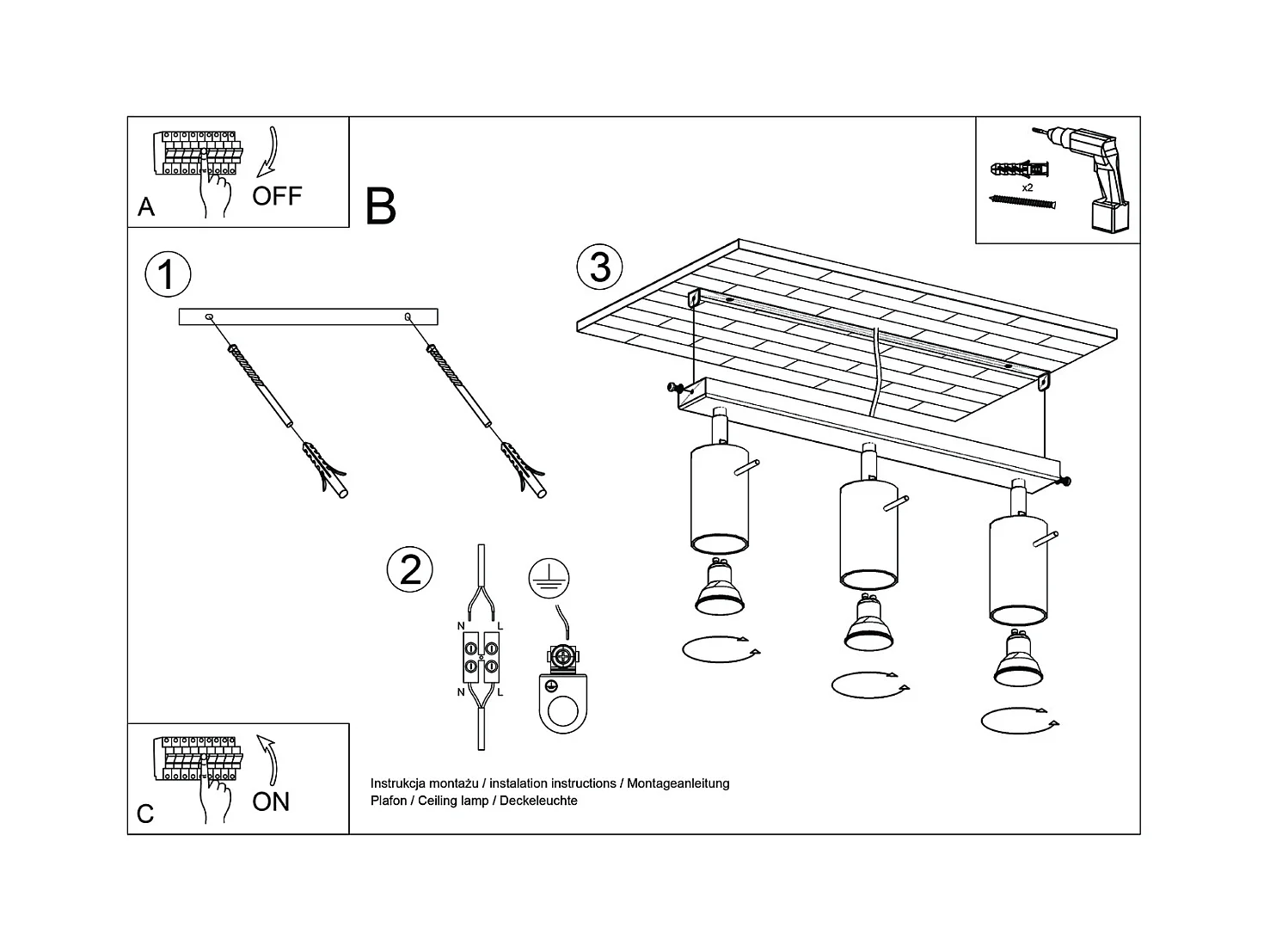 A

OFF

B

x2

1

3

2

N L

N L

C

ON

Instrukcja montażu / instalation instructions / Montageanleitung
Plafon / Ceiling lamp / Deckeleuchte