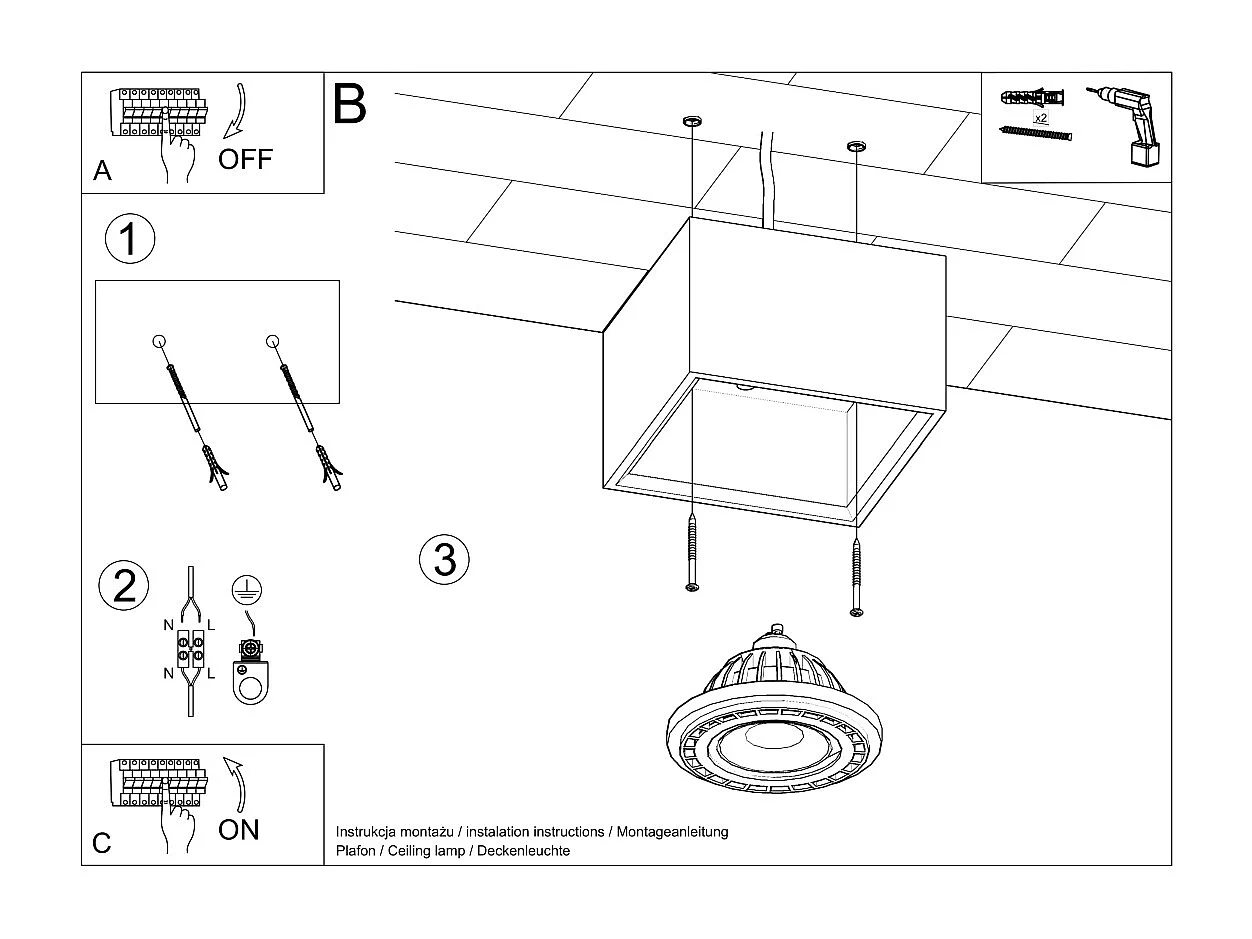 A
OFF

B

x2

1

2

N L
N L

3

C
ON

Instrukcja montażu / instalation instructions / Montageanleitung
Plafon / Ceiling lamp / Deckenleuchte