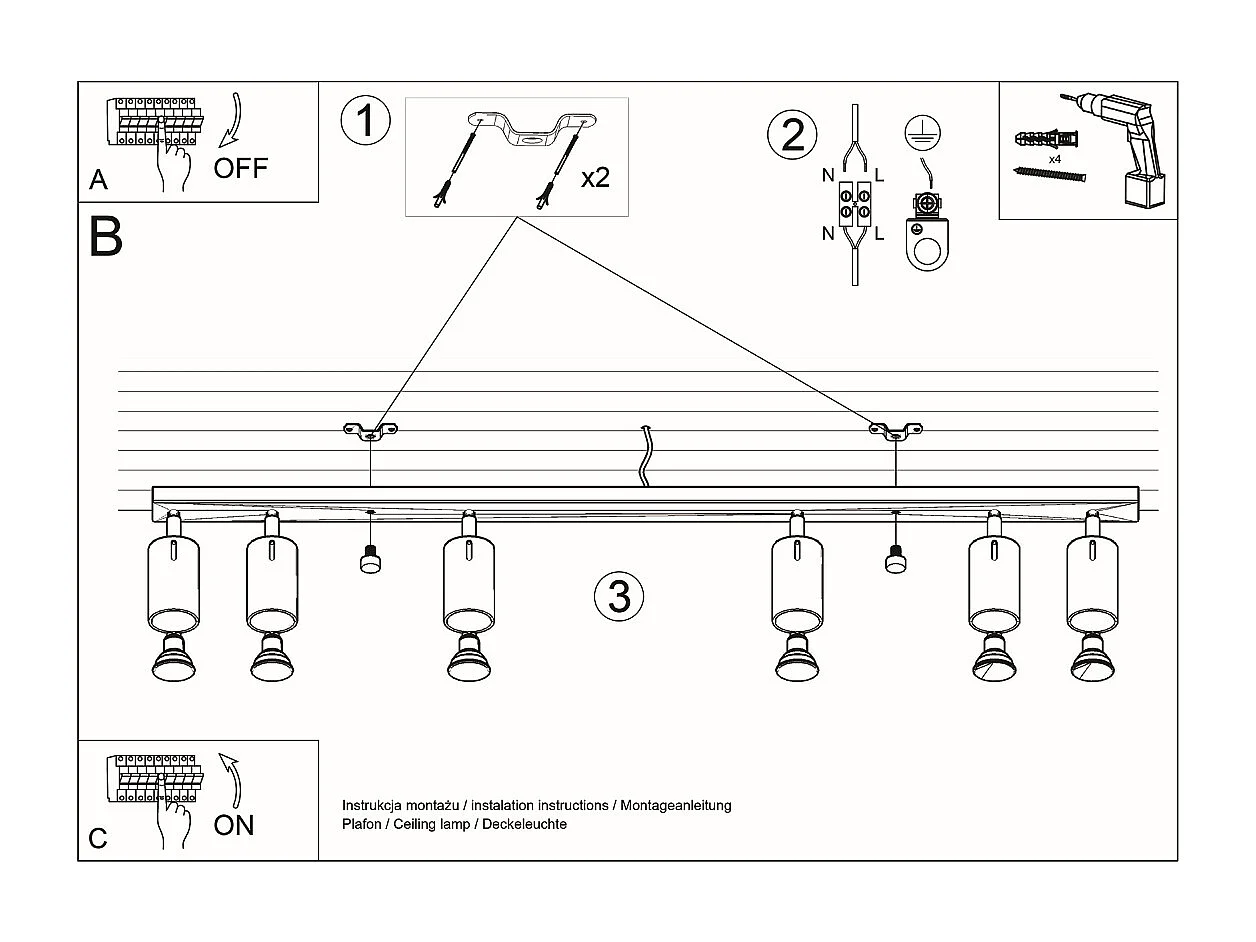 A
OFF

1
x2

2
N
L
N
L

x4

B

3

C
ON

Instrukcja montażu / instalation instructions / Montageanleitung
Plafon / Ceiling lamp / Deckeleuchte