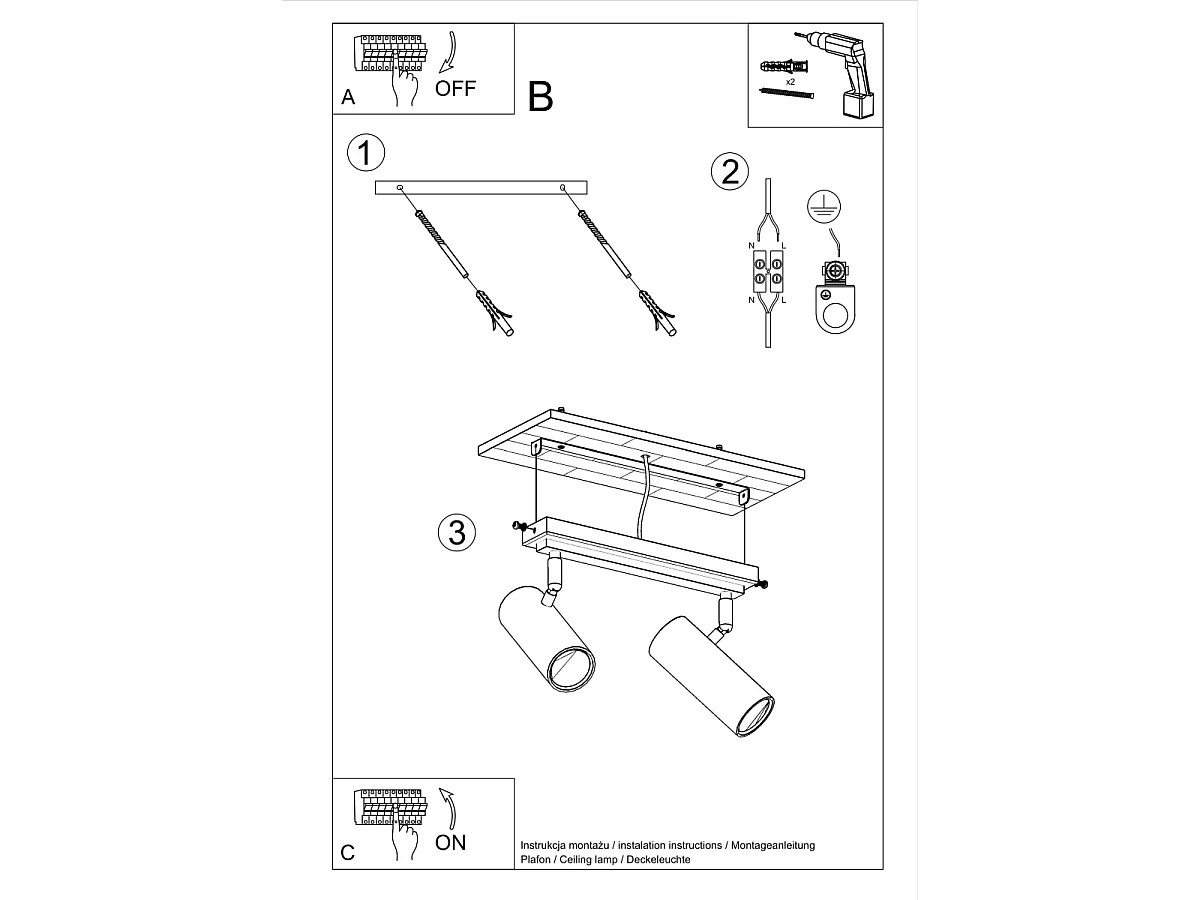 A
OFF
B
x2
1
2
N
L
N
L
3
C
ON
Instrukcja montażu / instalation instructions / Montageanleitung
Plafon / Ceiling lamp / Deckeleuchte