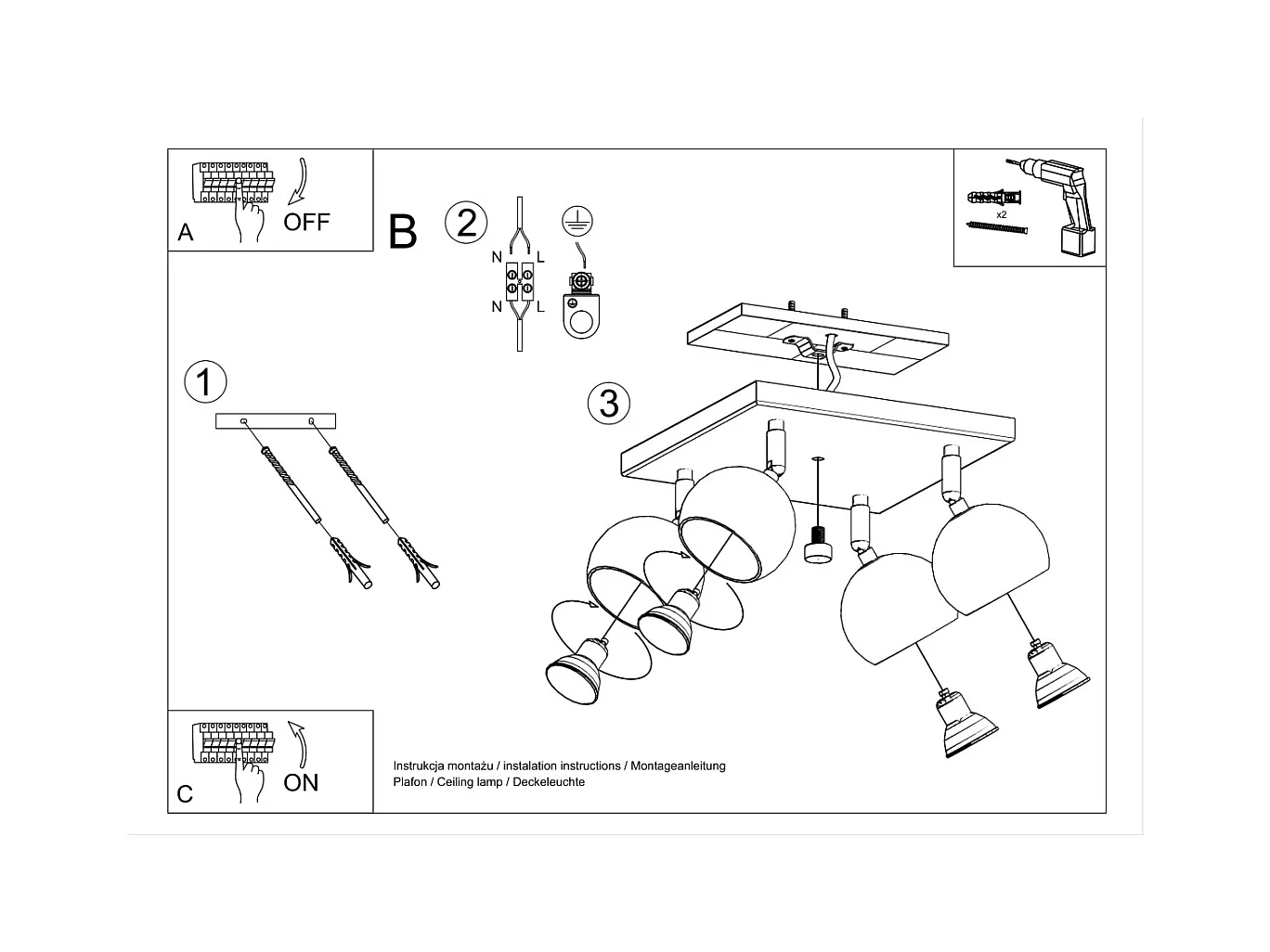 A
OFF

B

2

N L
N L

x2

1

3

C
ON

Instrukcja montażu / instalation instructions / Montageanleitung
Plafon / Ceiling lamp / Deckeleuchte