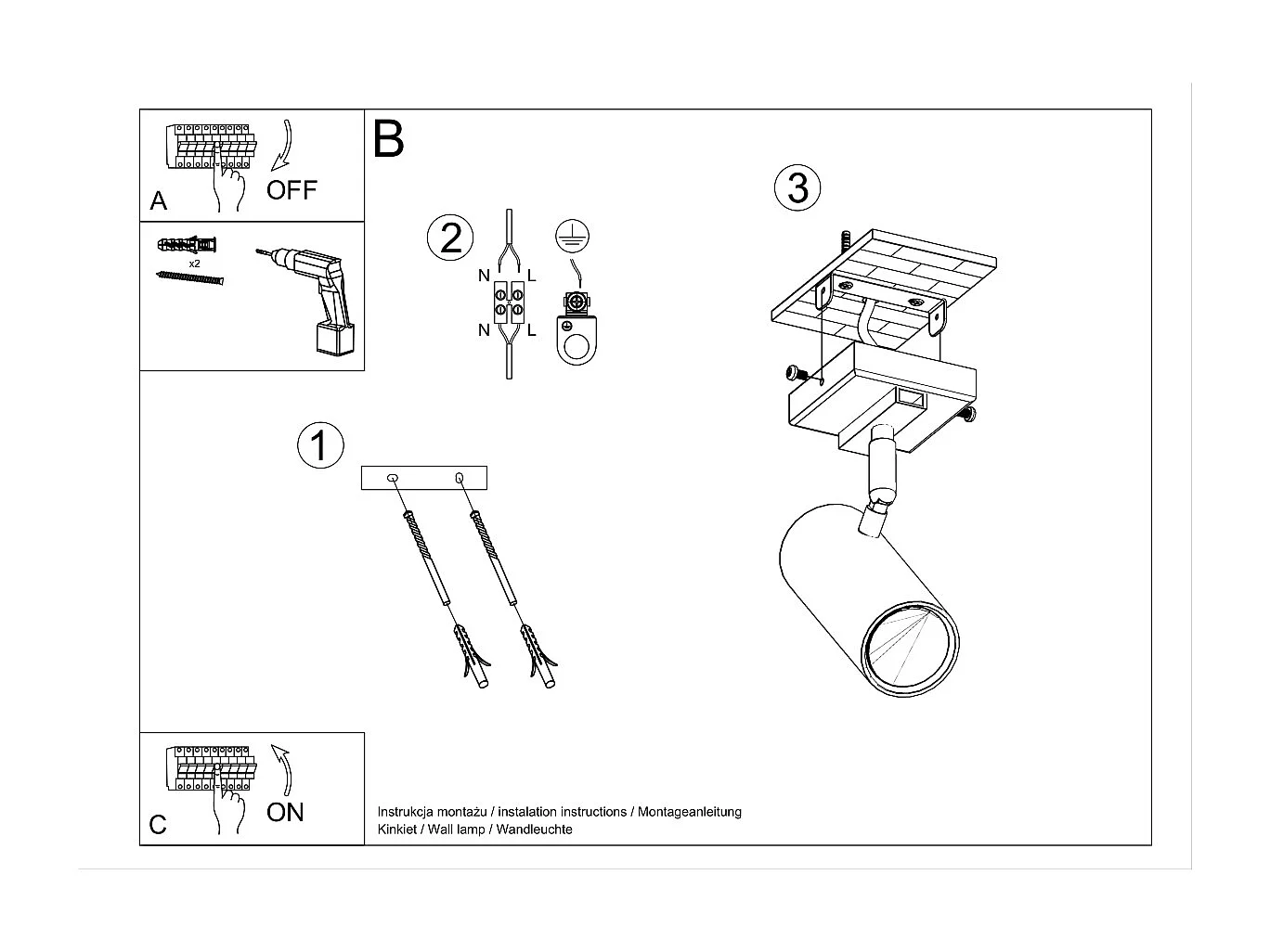 A
OFF

x2

B

2
N L
N L

3

1

C
ON

Instrukcja montażu / instalation instructions / Montageanleitung
Kinkiet / Wall lamp / Wandleuchte