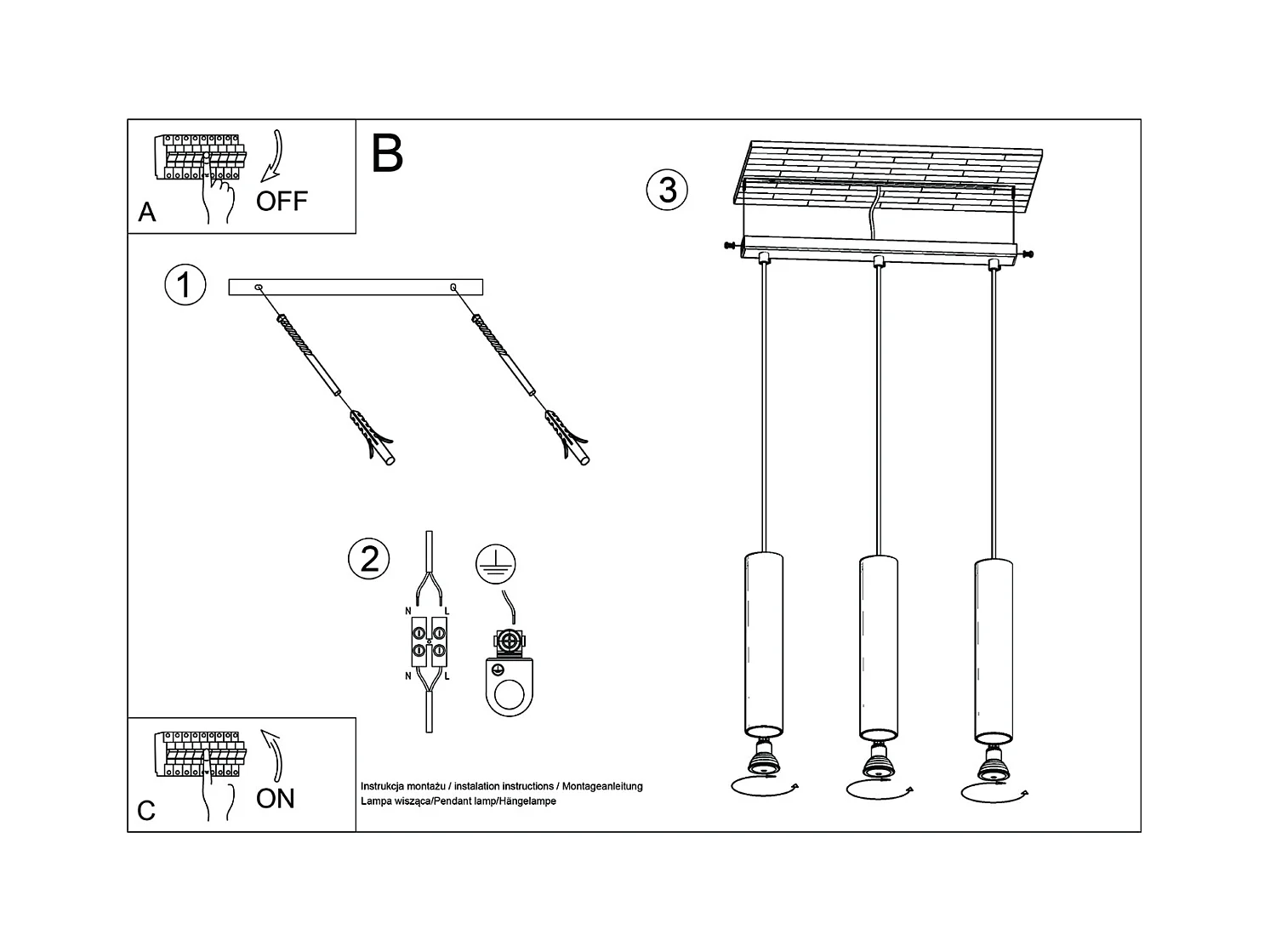 A
OFF

B

1

2

N L
N L

3

C
ON

Instrukcja montażu / instalation instructions / Montageanleitung
Lampa wisząca/Pendant lamp/Hängelampe