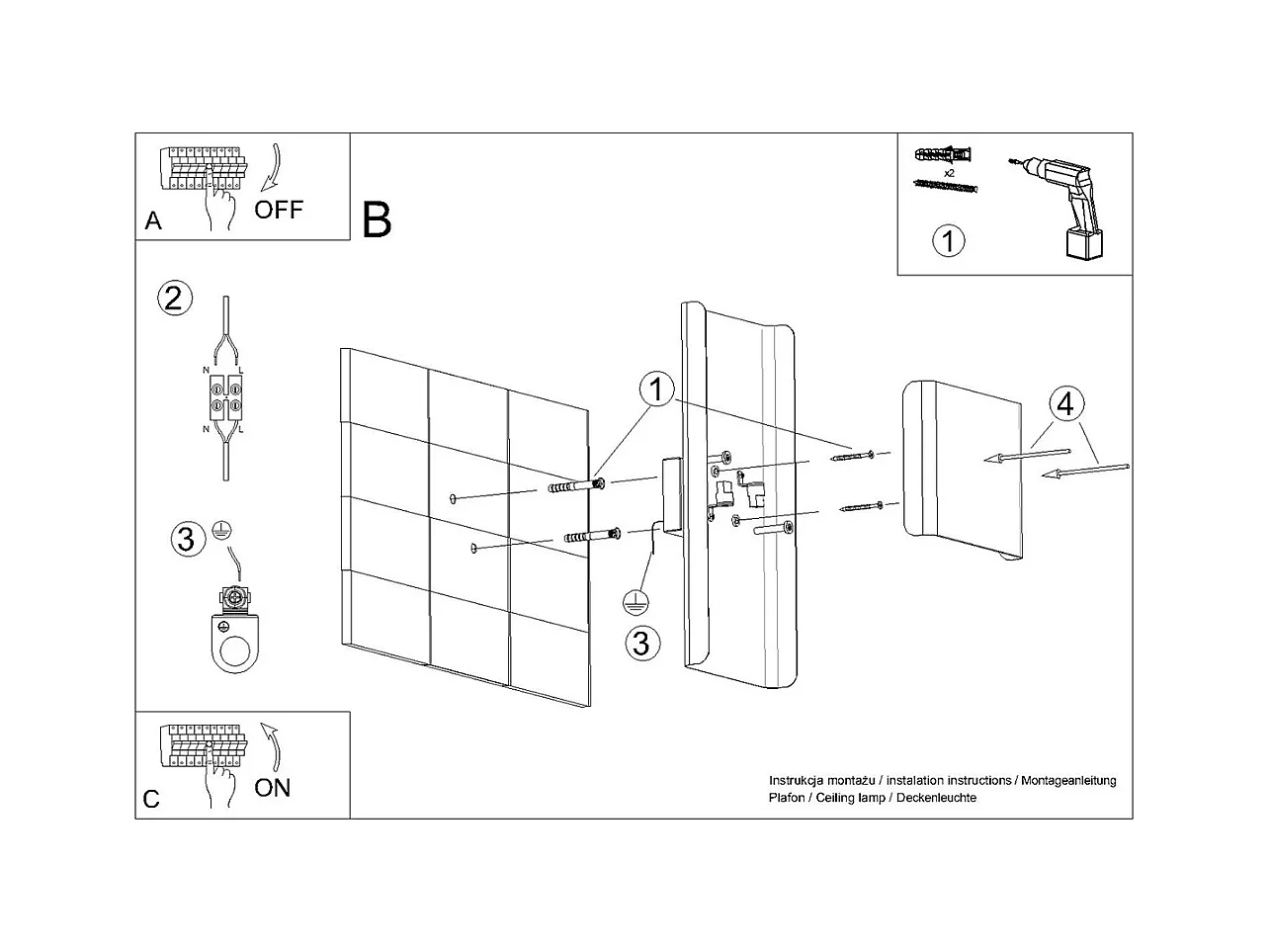 A

OFF

B

x2

1

2

N L

N L

3

1

4

3

C

ON

Instrukcja montażu / instalation instructions / Montageanleitung
Plafon / Ceiling lamp / Deckenleuchte