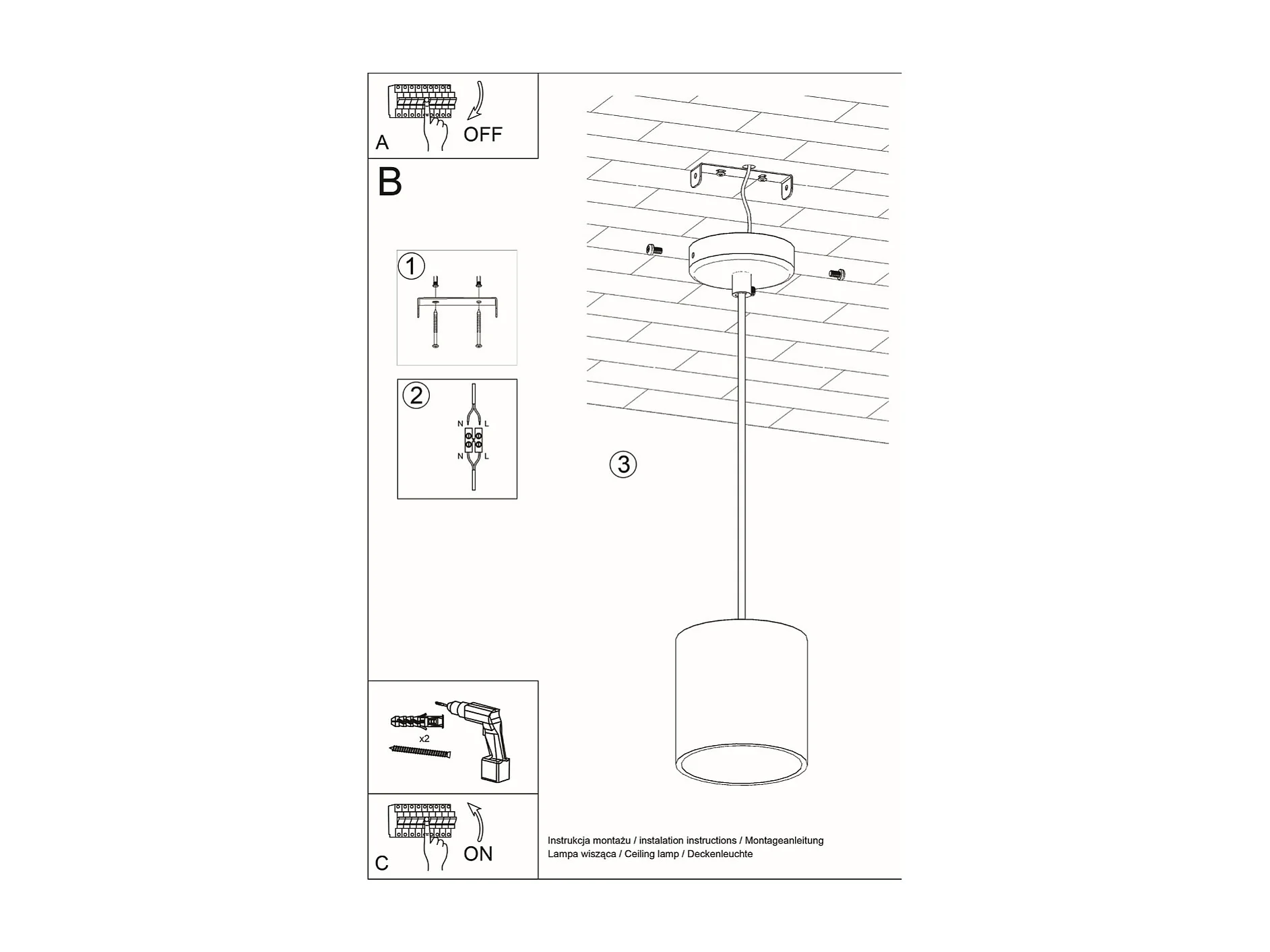 A
OFF

B

1

2
N L
N L

3

x2

C
ON

Instrukcja montażu / instalation instructions / Montageanleitung
Lampa wisząca / Ceiling lamp / Deckenleuchte