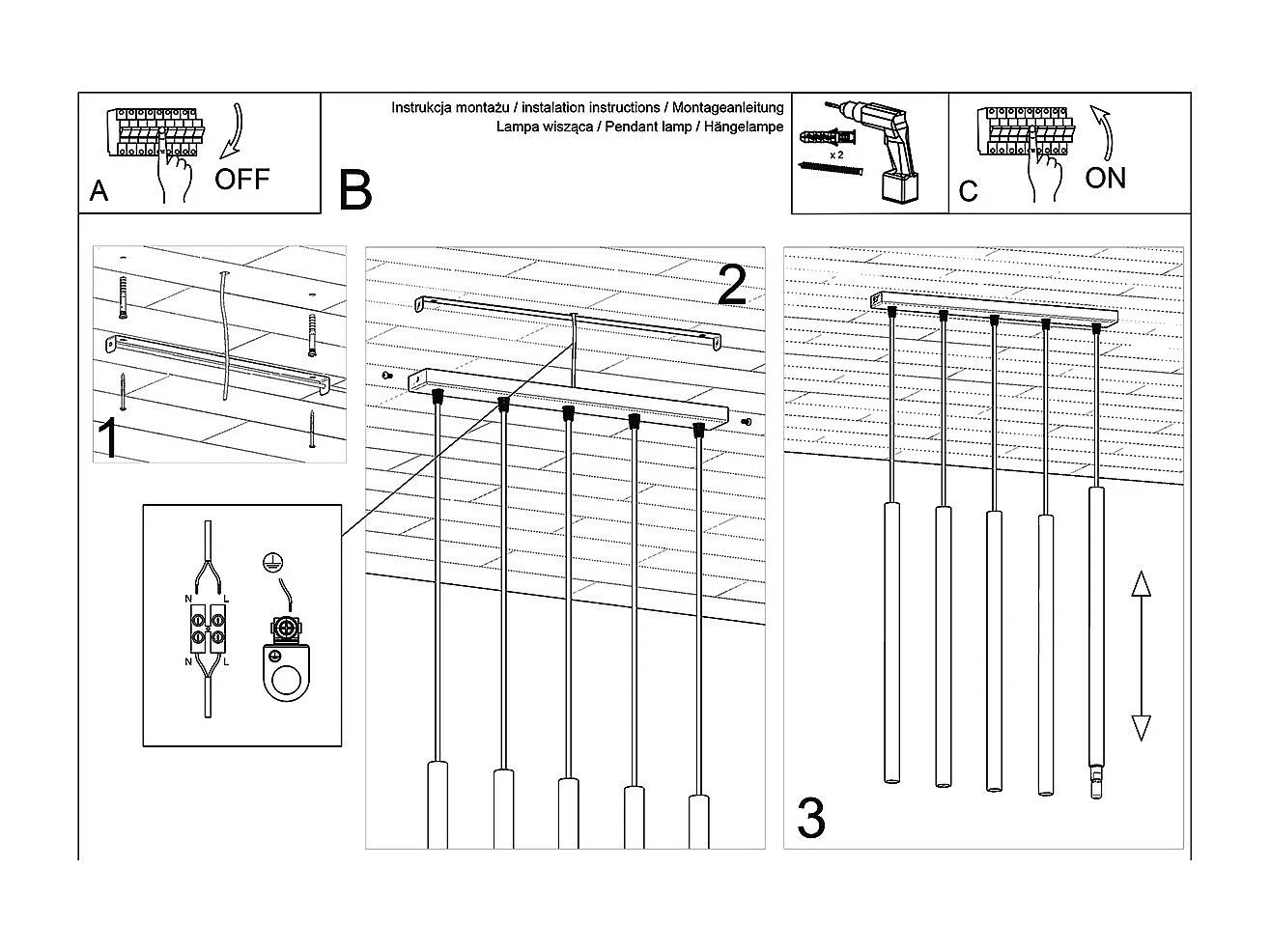 A OFF

B

Instrukcja montażu / instalation instructions / Montageanleitung
Lampa wisząca / Pendant lamp / Hängelampe

x 2

C ON

1

N L
N L

2

3