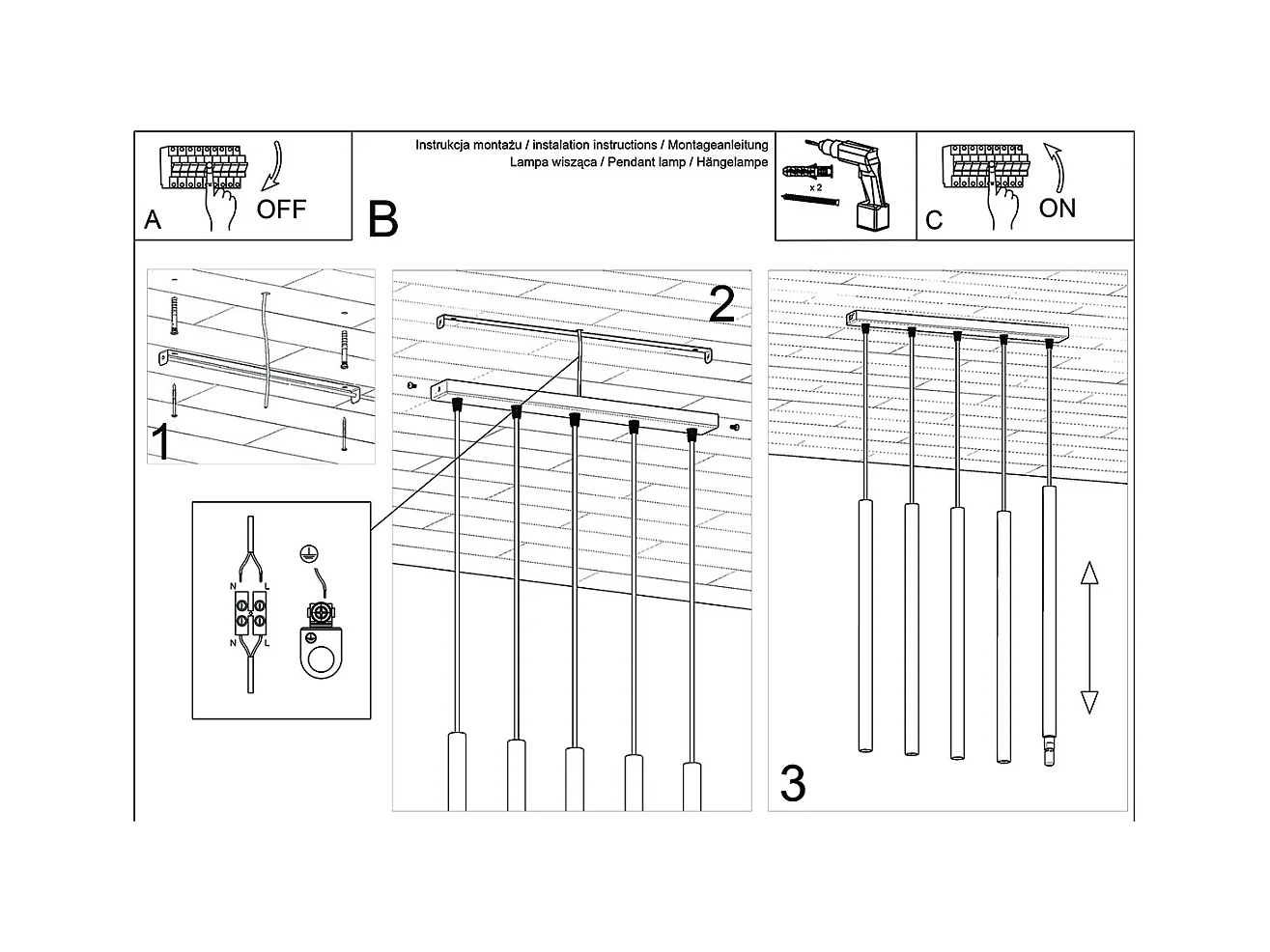 A
OFF

B

Instrukcja montażu / instalation instructions / Montageanleitung
Lampa wisząca / Pendant lamp / Hängelampe

x 2

C
ON

1

N L
N L

2

3