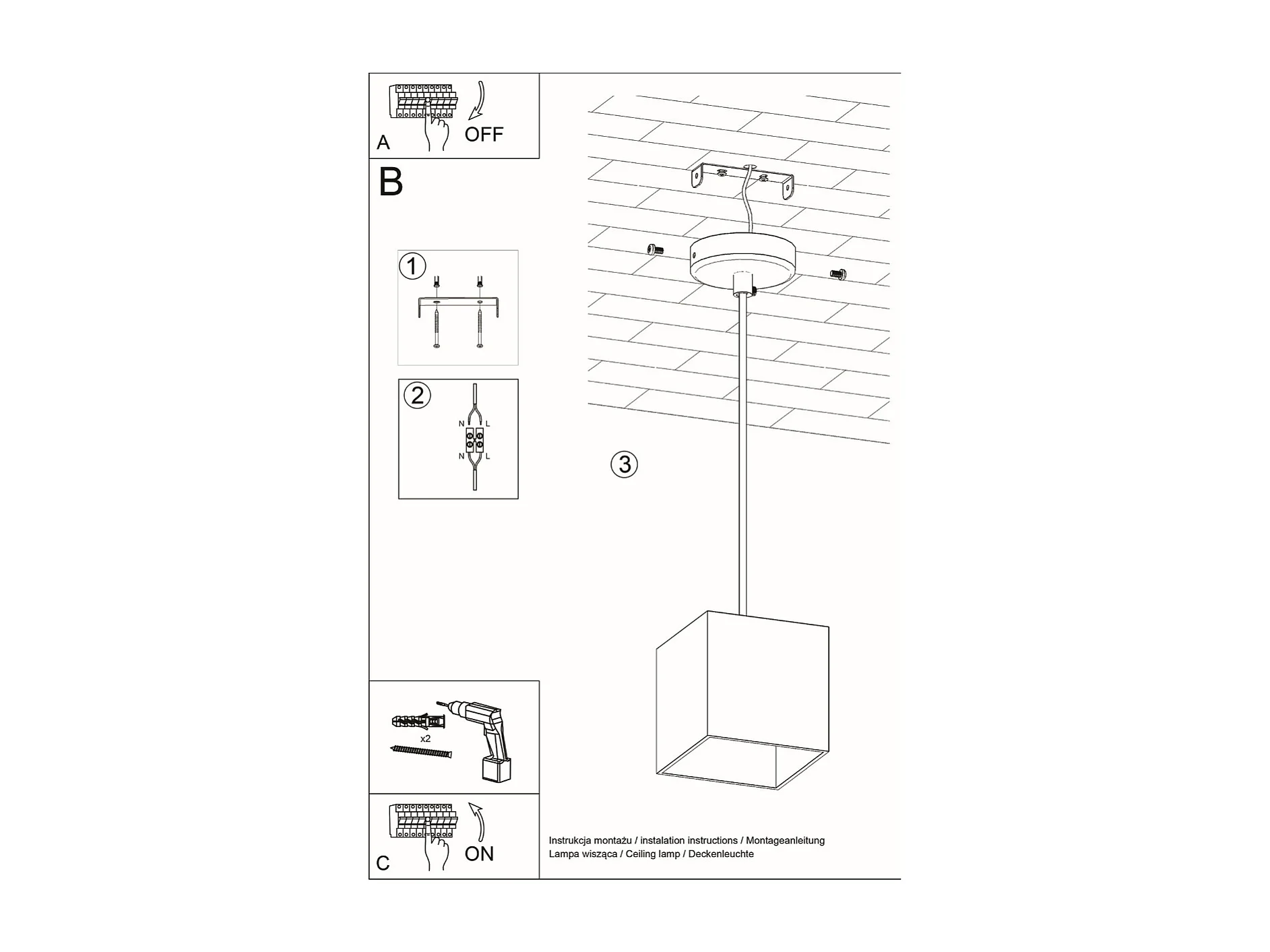 A
OFF

B

1

2
N L
N L

3

x2

C
ON

Instrukcja montażu / instalation instructions / Montageanleitung
Lampa wisząca / Ceiling lamp / Deckenleuchte