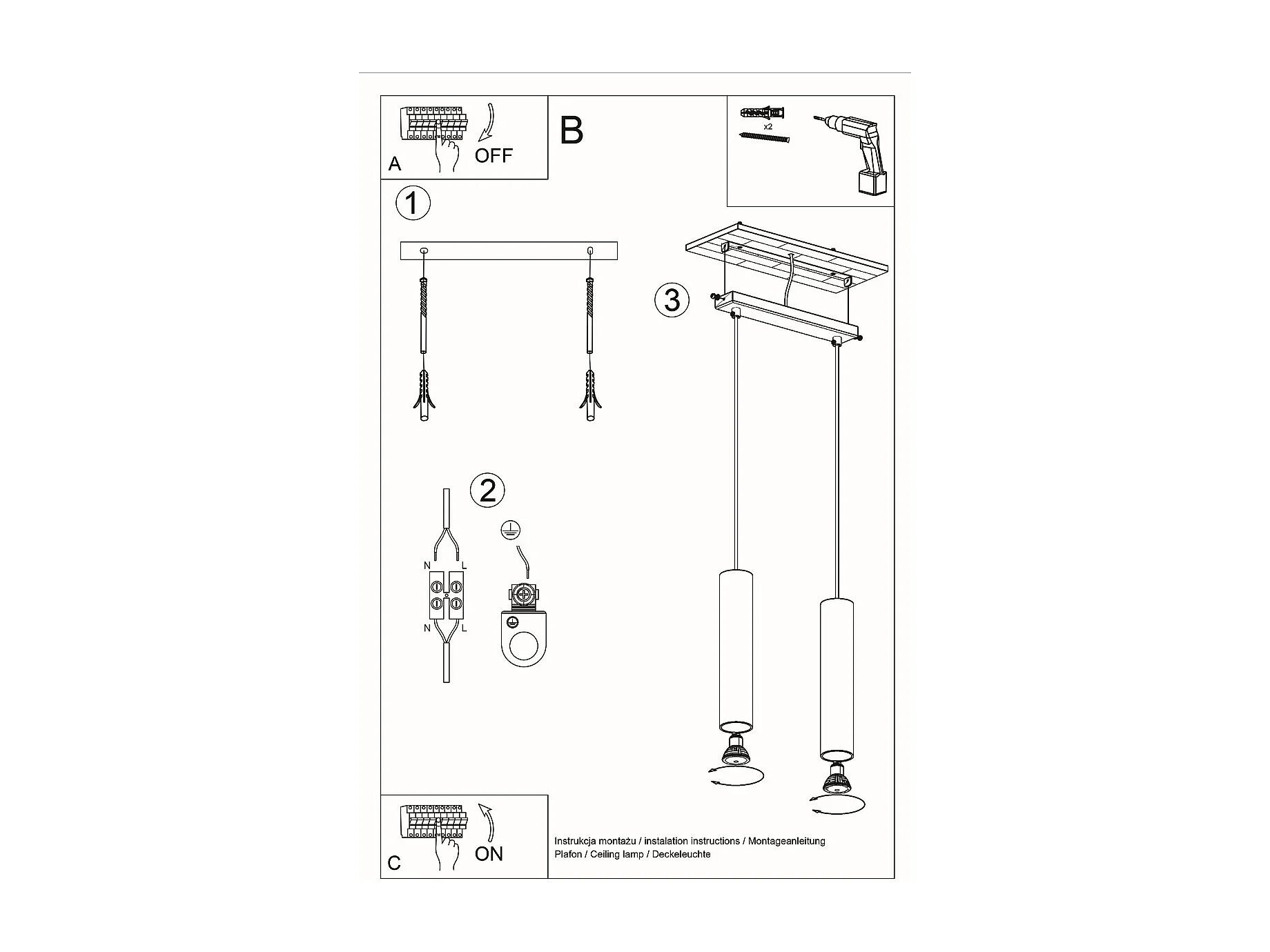 A
OFF

B

x2

1

3

2

N L
N L

C
ON

Instrukcja montażu / instalation instructions / Montageanleitung
Plafon / Ceiling lamp / Deckeleuchte