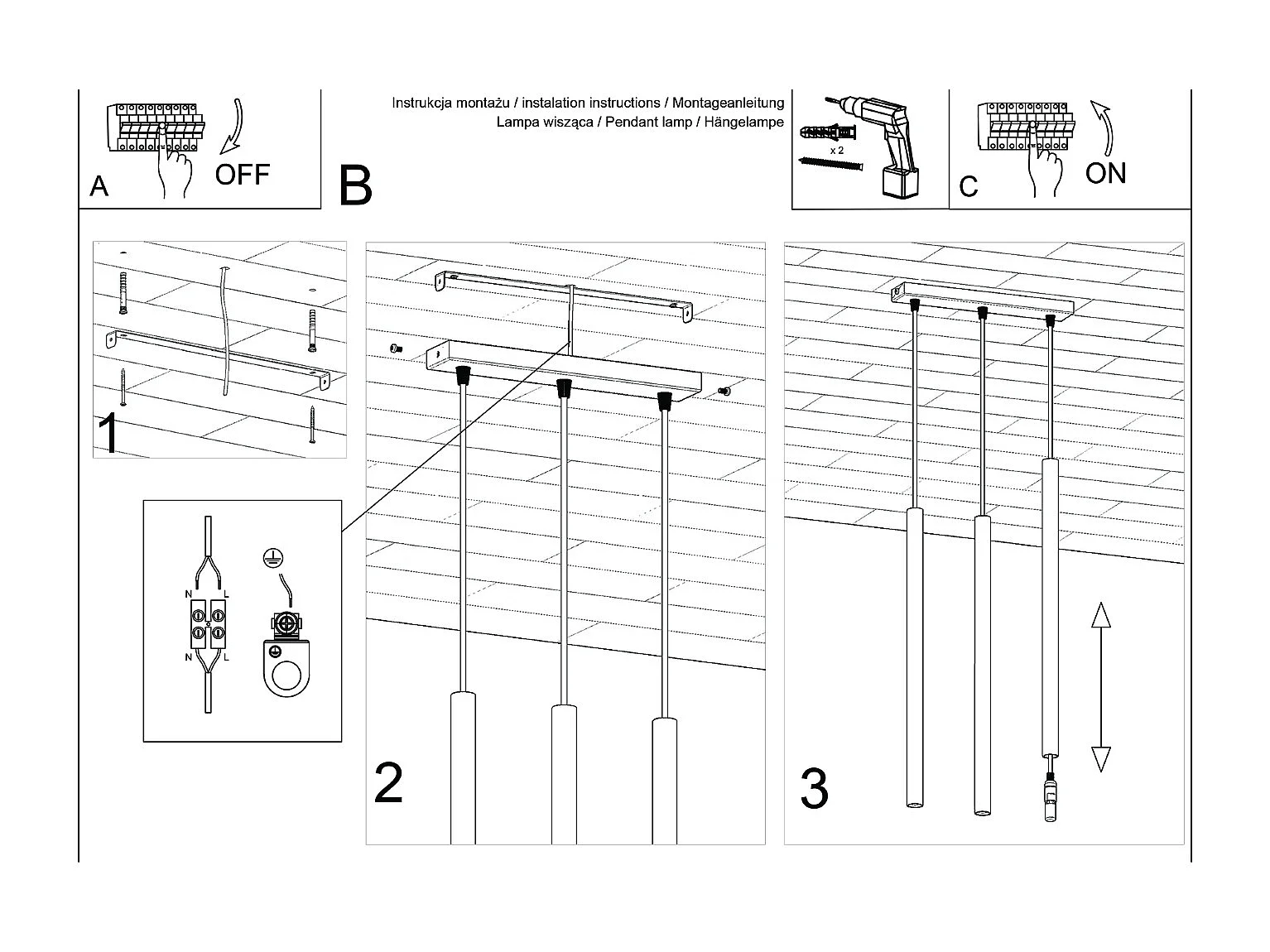 A

OFF

B

Instrukcja montażu / instalation instructions / Montageanleitung
Lampa wisząca / Pendant lamp / Hängelampe

x 2

C

ON

1

N L

N L

2

3