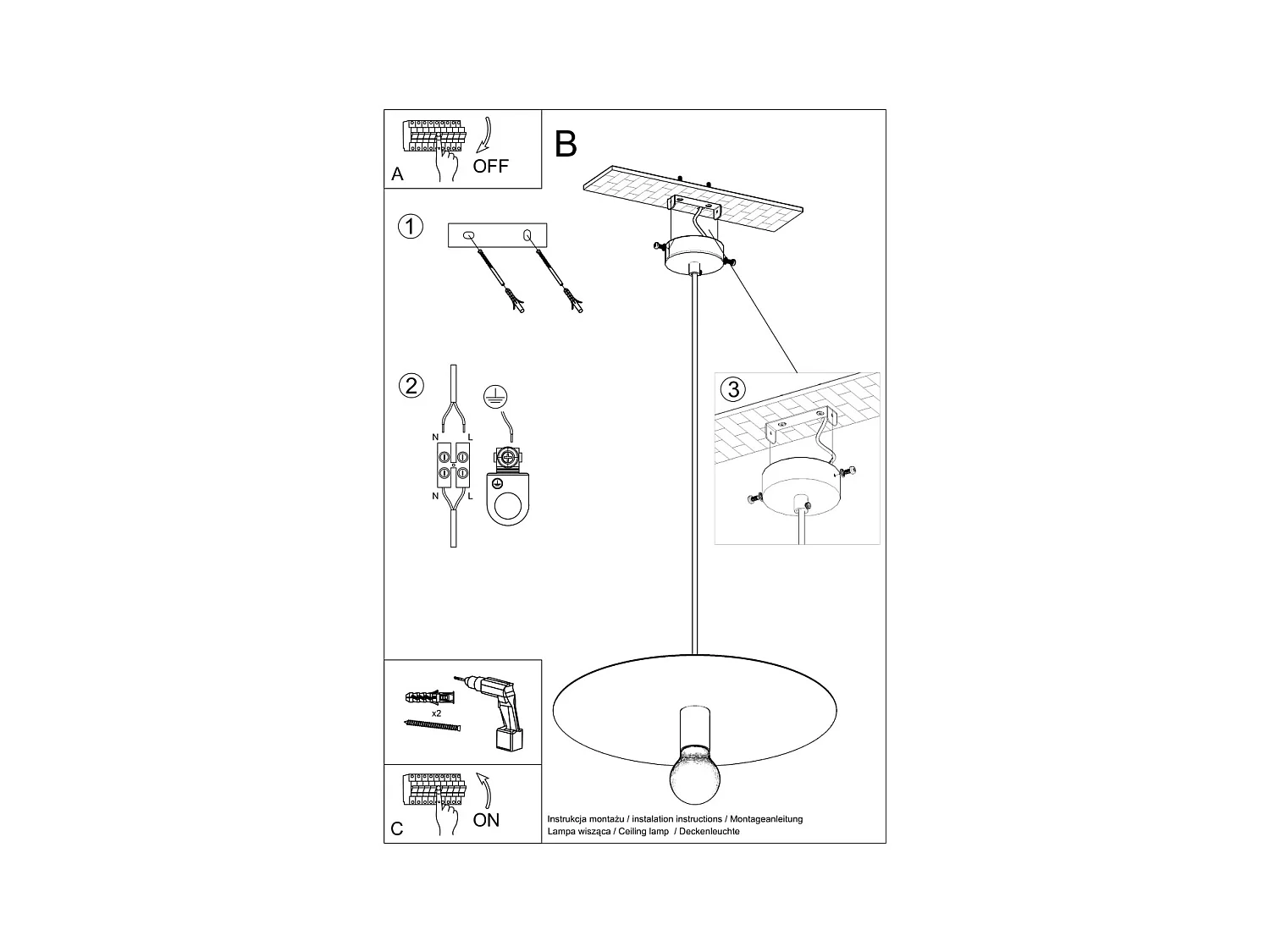 A
OFF

B

1

2

N L

N L

3

x2

C
ON

Instrukcja montażu / instalation instructions / Montageanleitung
Lampa wisząca / Ceiling lamp / Deckenleuchte