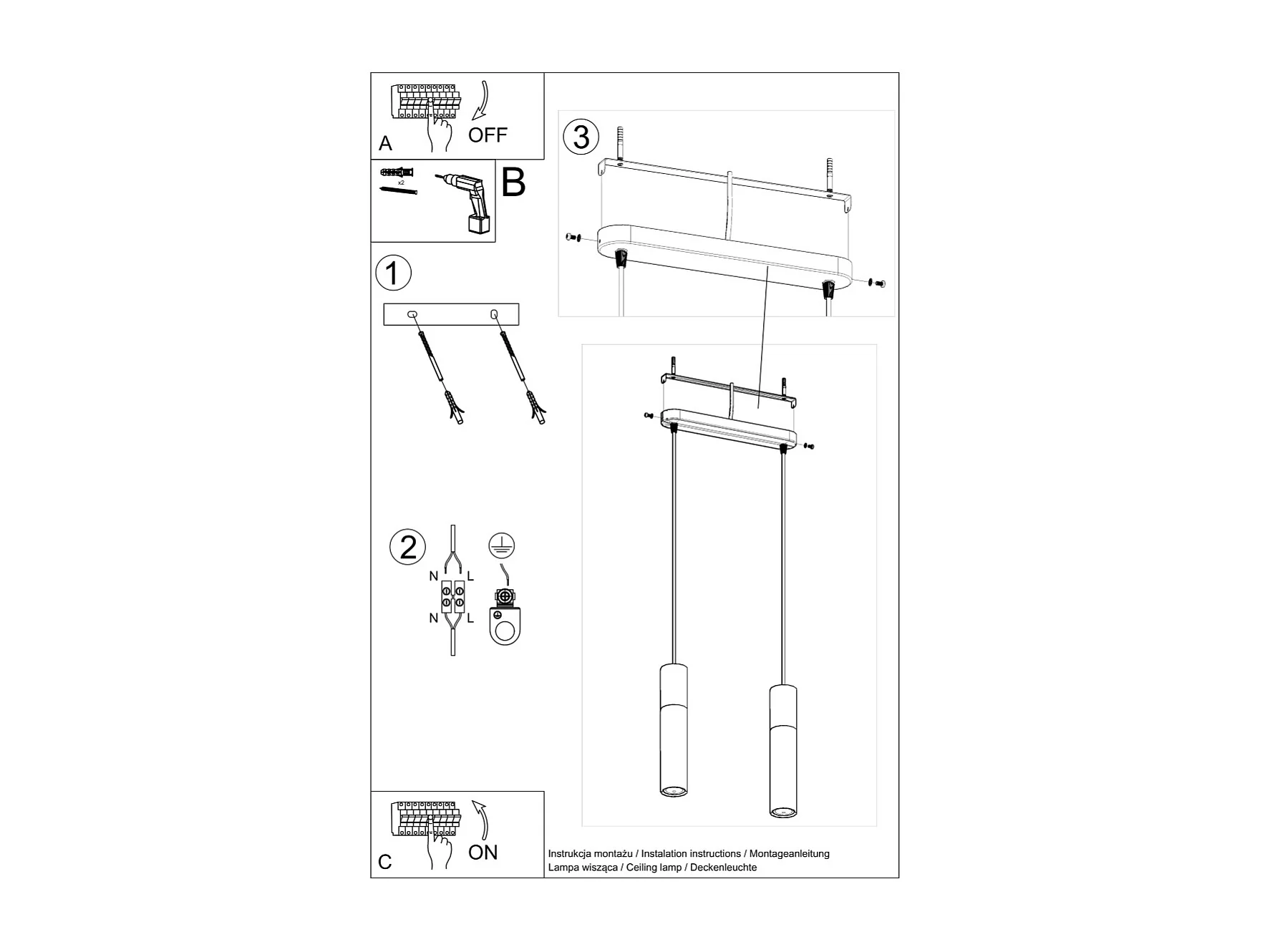 A
OFF

x2
B

1

2
N L
N L

3

C
ON

Instrukcja montażu / Instalation instructions / Montageanleitung
Lampa wisząca / Ceiling lamp / Deckenleuchte