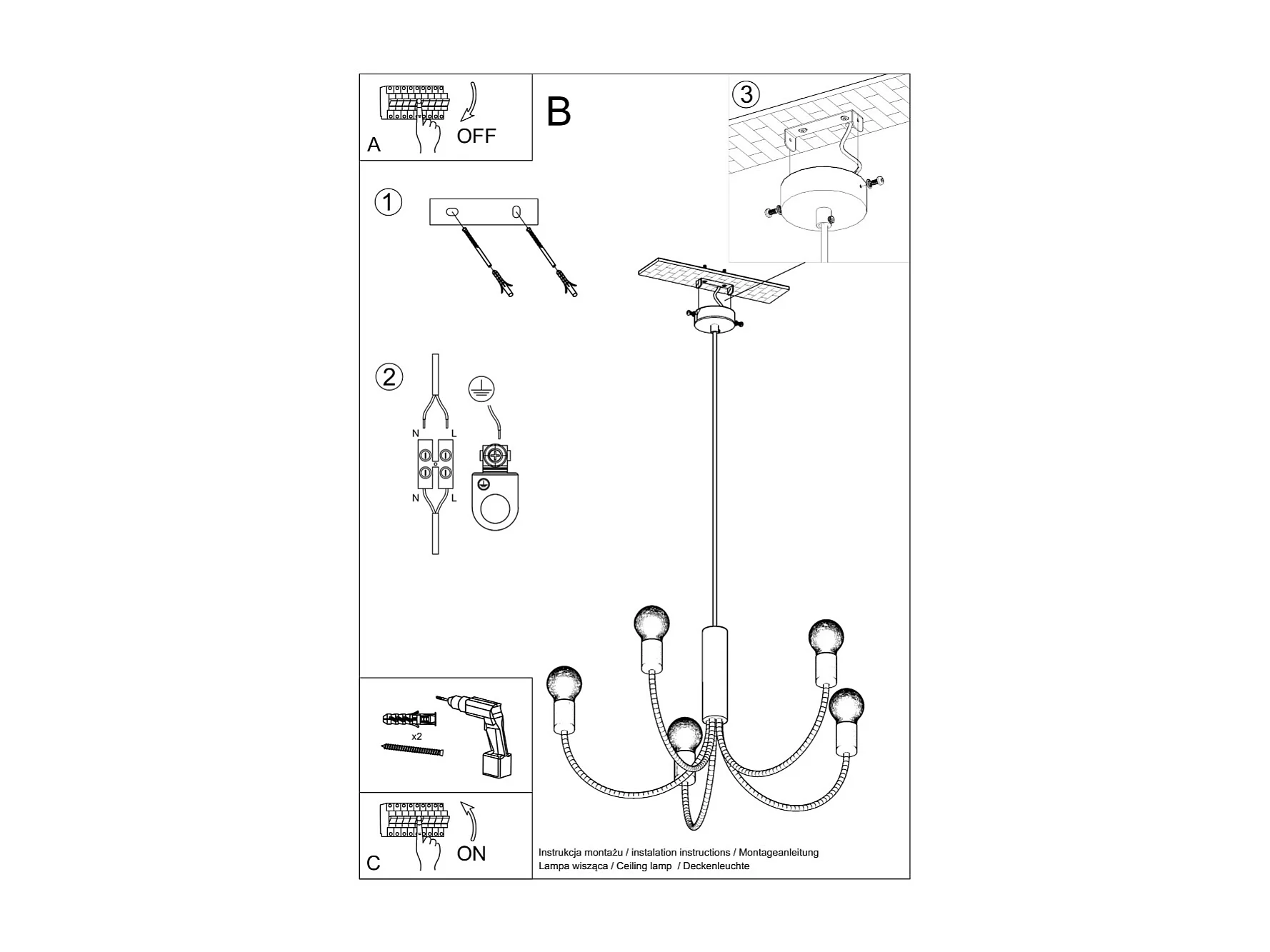 A OFF

B

3

1

2

N L

N L

x2

C ON

Instrukcja montażu / instalation instructions / Montageanleitung
Lampa wisząca / Ceiling lamp / Deckenleuchte