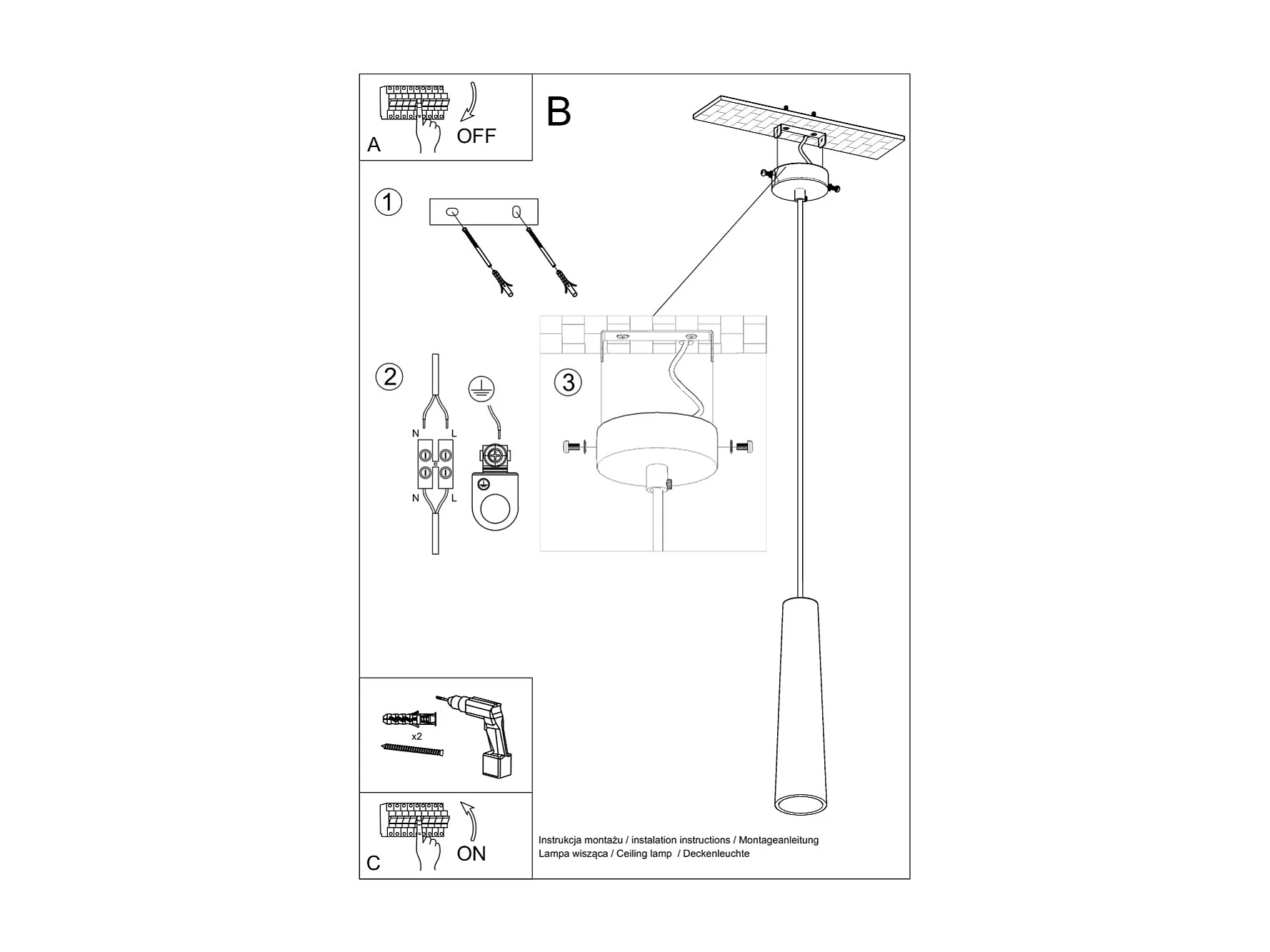 A
OFF

B

1

2

N L
N L

3

x2

C
ON

Instrukcja montażu / instalation instructions / Montageanleitung
Lampa wisząca / Ceiling lamp / Deckenleuchte