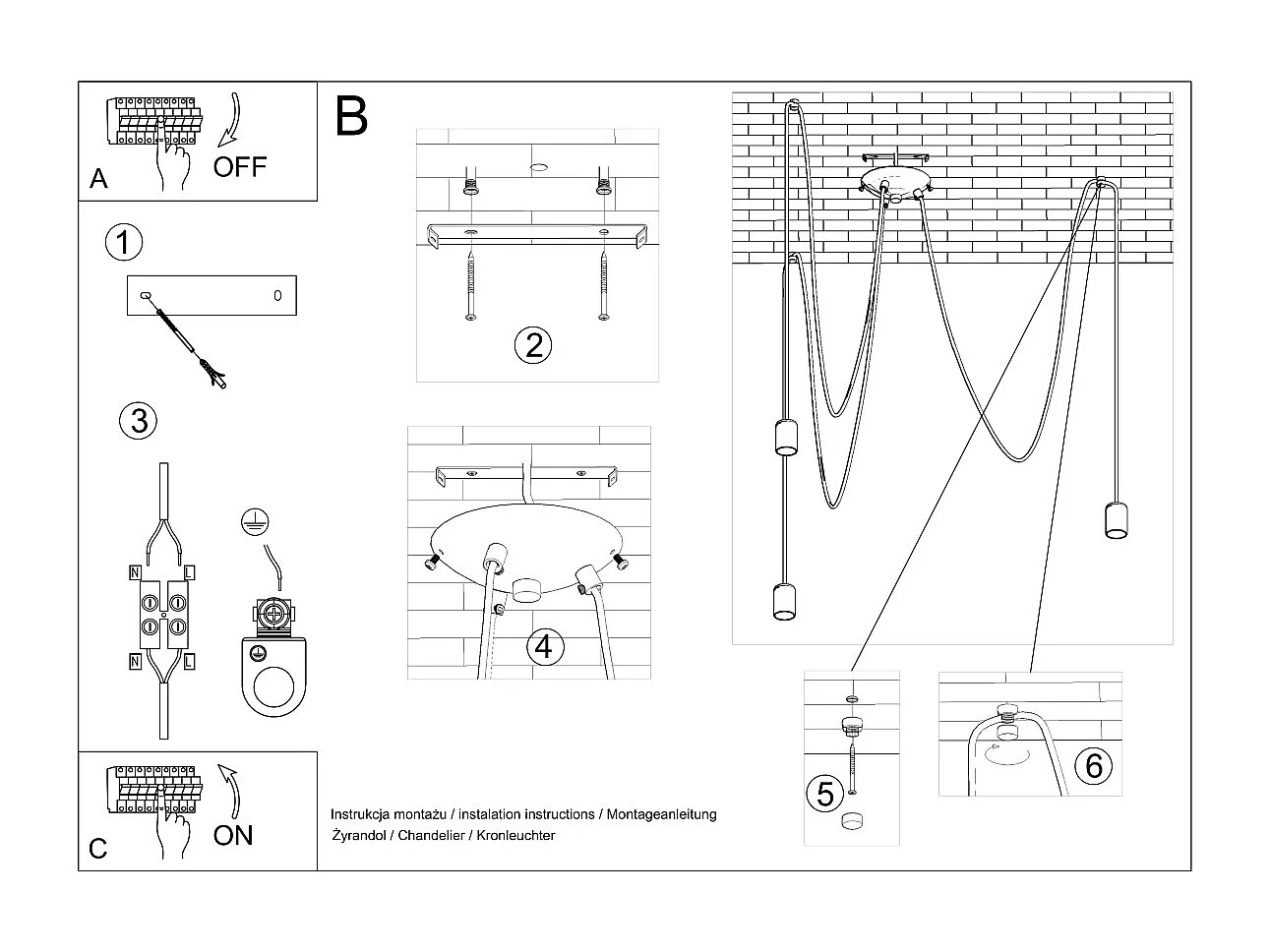 A
OFF

1

3

N L

N L

C
ON

B

2

4

5

6

Instrukcja montażu / instalation instructions / Montageanleitung
Żyrandol / Chandelier / Kronleuchter