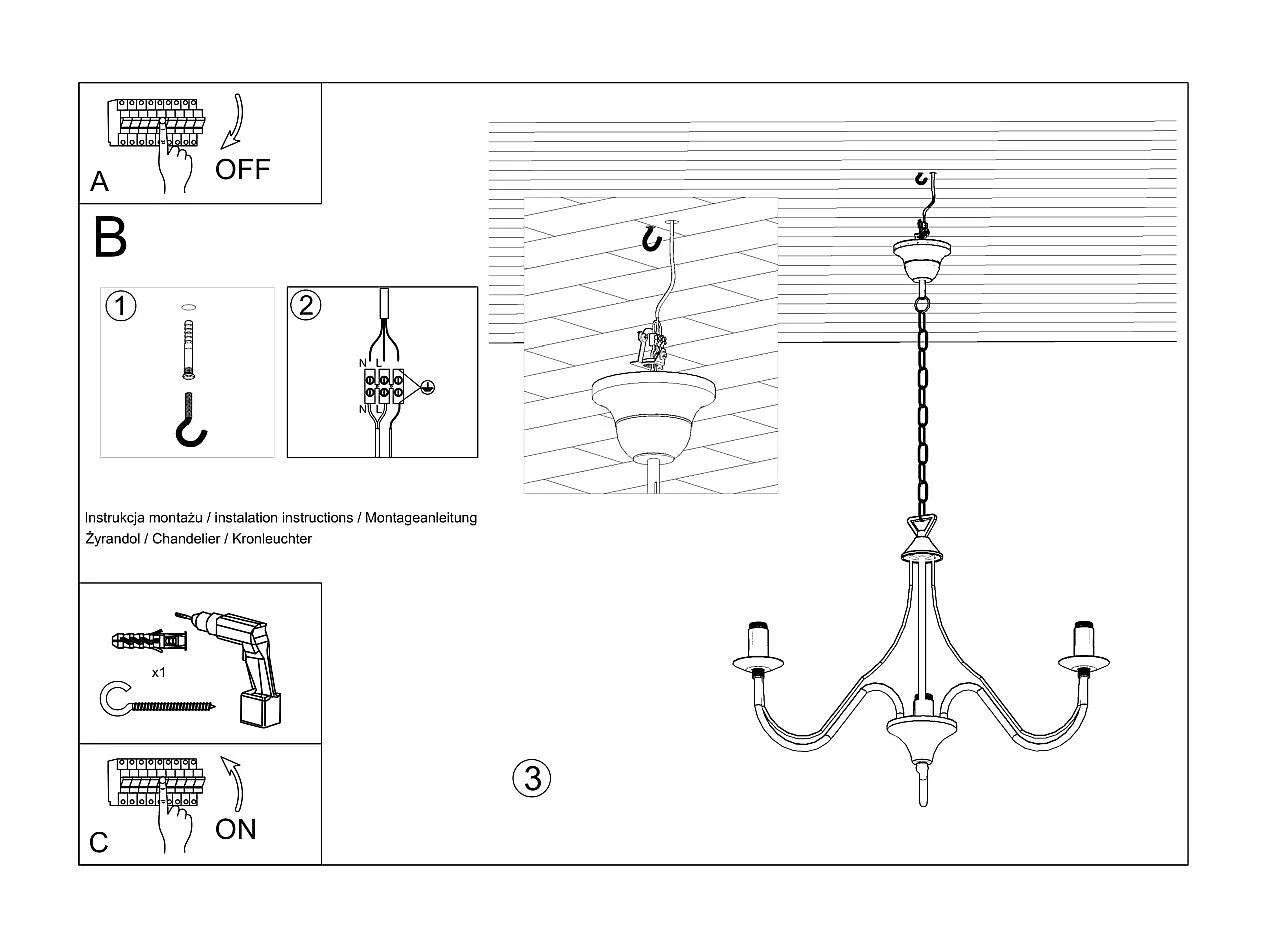 A
OFF

B

1

2

N L
N

Instrukcja montażu / instalation instructions / Montageanleitung
Żyrandol / Chandelier / Kronleuchter

x1

C
ON

3