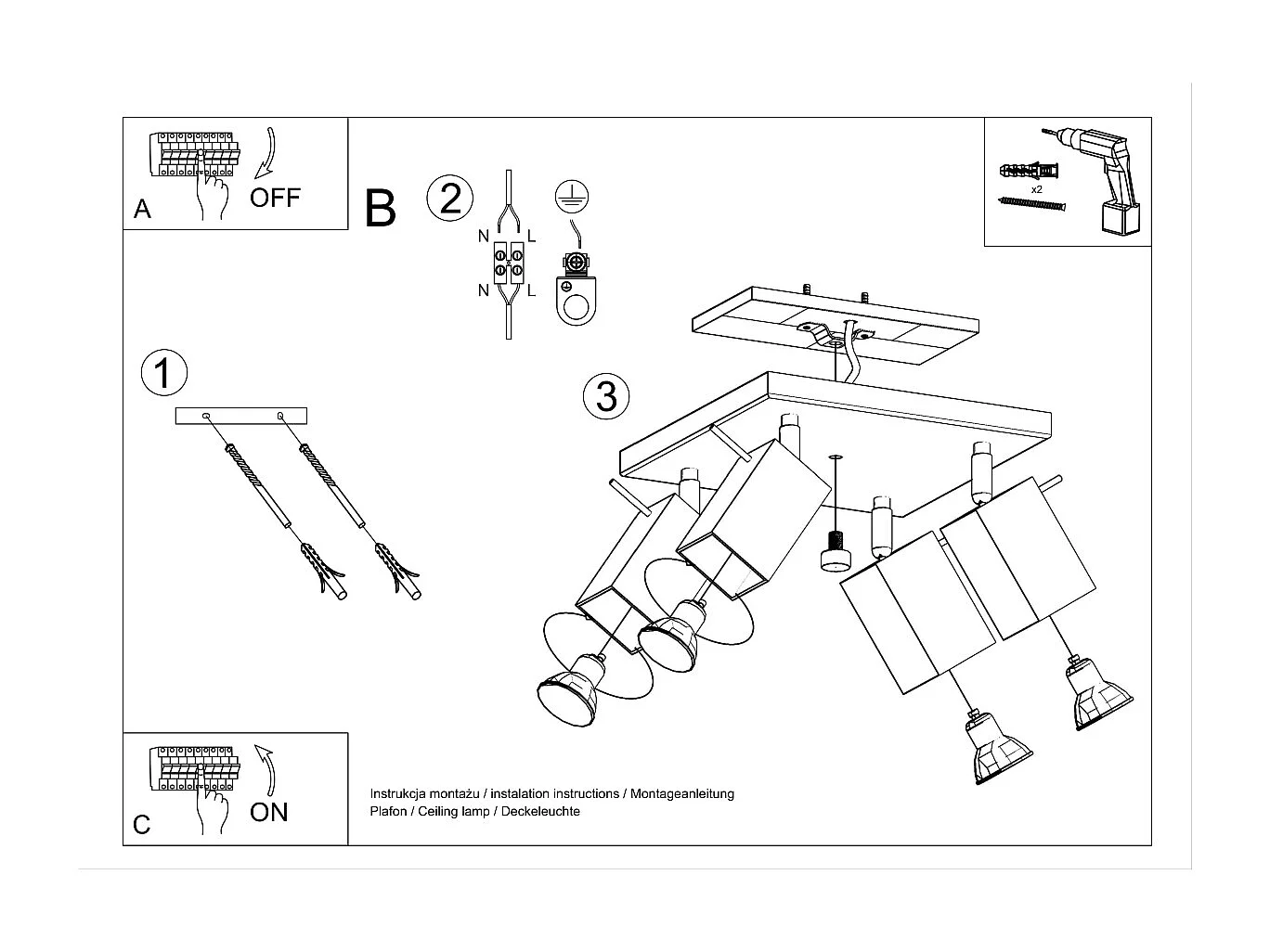 A
OFF

B

2

N
L
N
L

x2

1

3

C
ON

Instrukcja montażu / instalation instructions / Montageanleitung
Plafon / Ceiling lamp / Deckeleuchte