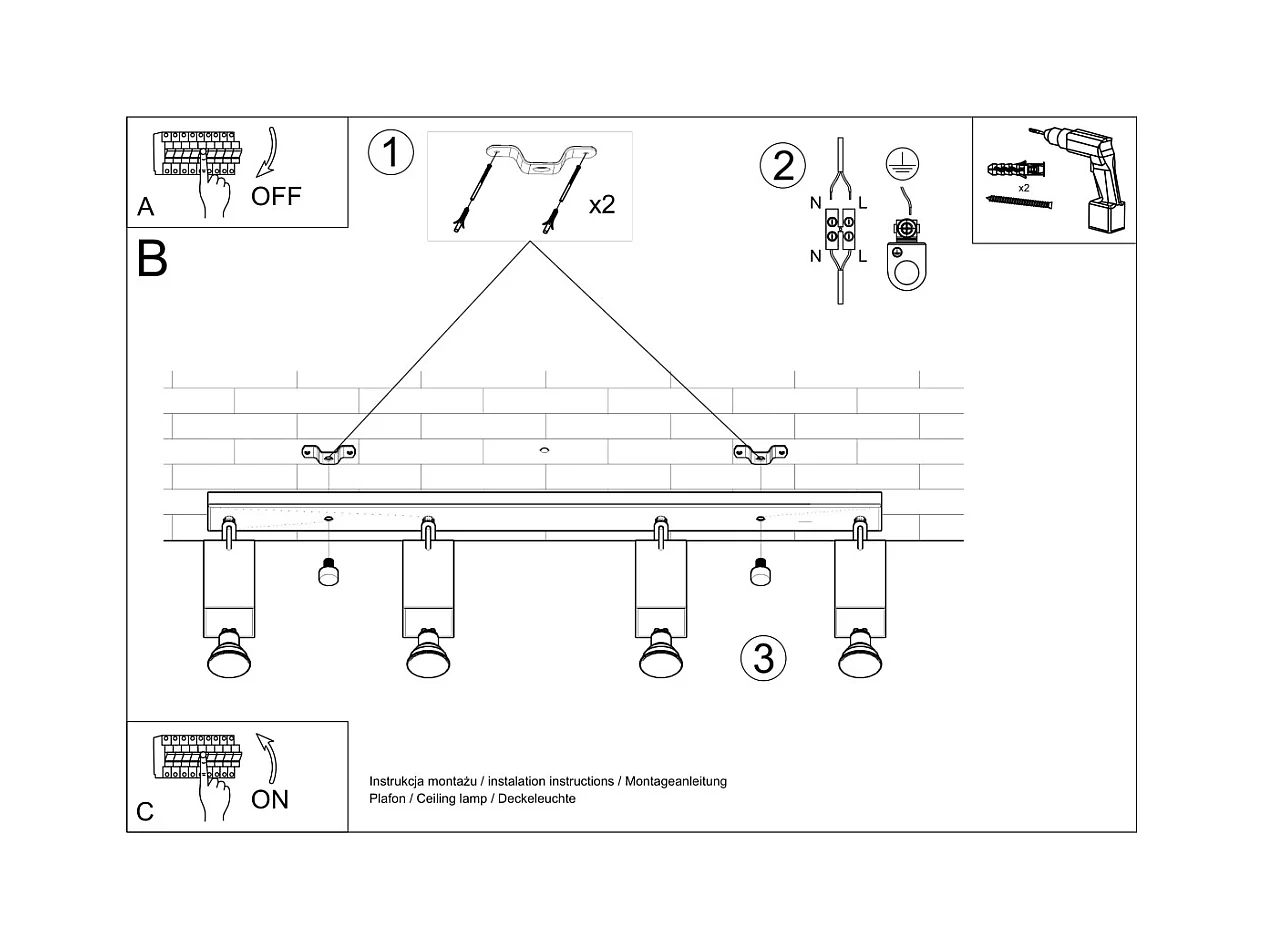 A
OFF

1
x2

2
N
L
N
L

x2

B

3

C
ON

Instrukcja montażu / instalation instructions / Montageanleitung
Plafon / Ceiling lamp / Deckeleuchte