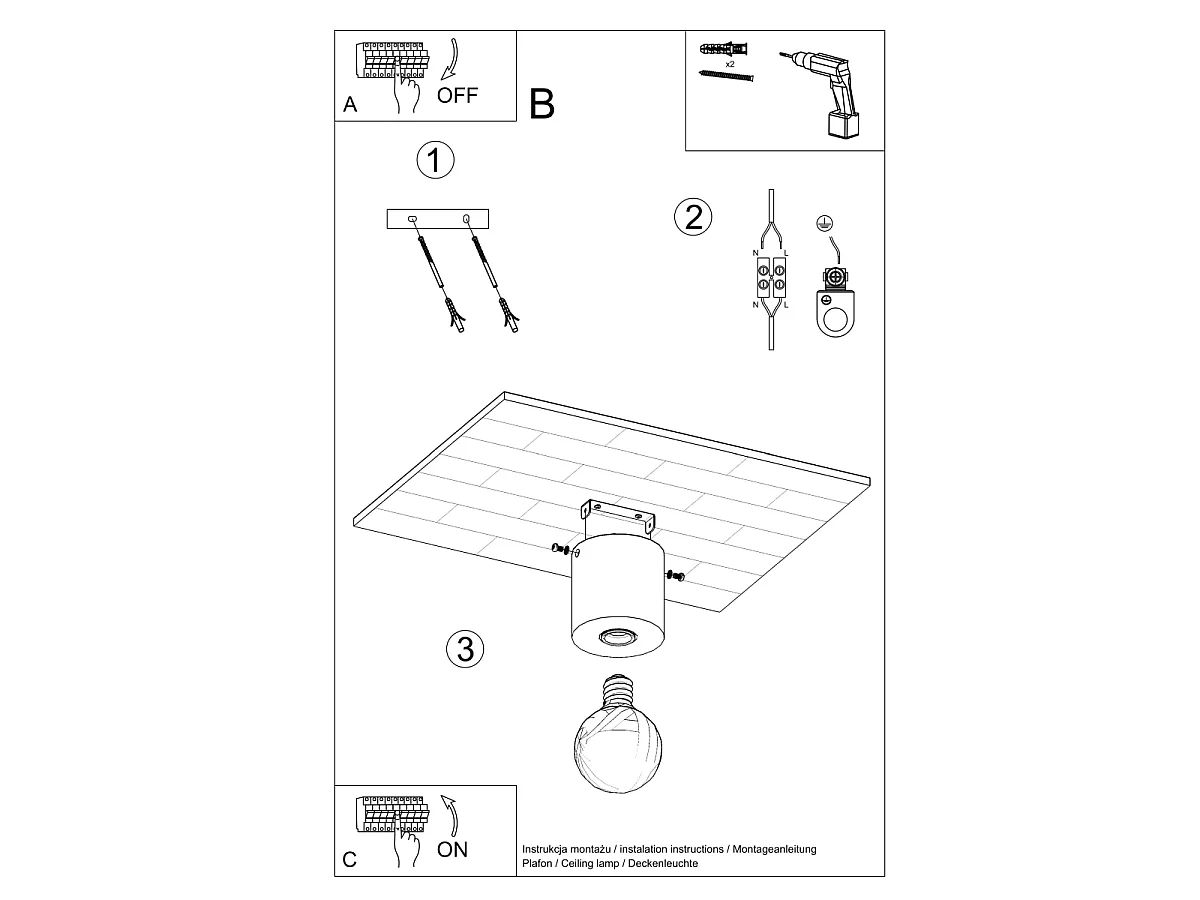 A
OFF

B

x2

1

2

N L
N L

3

C
ON

Instrukcja montażu / instalation instructions / Montageanleitung
Plafon / Ceiling lamp / Deckenleuchte