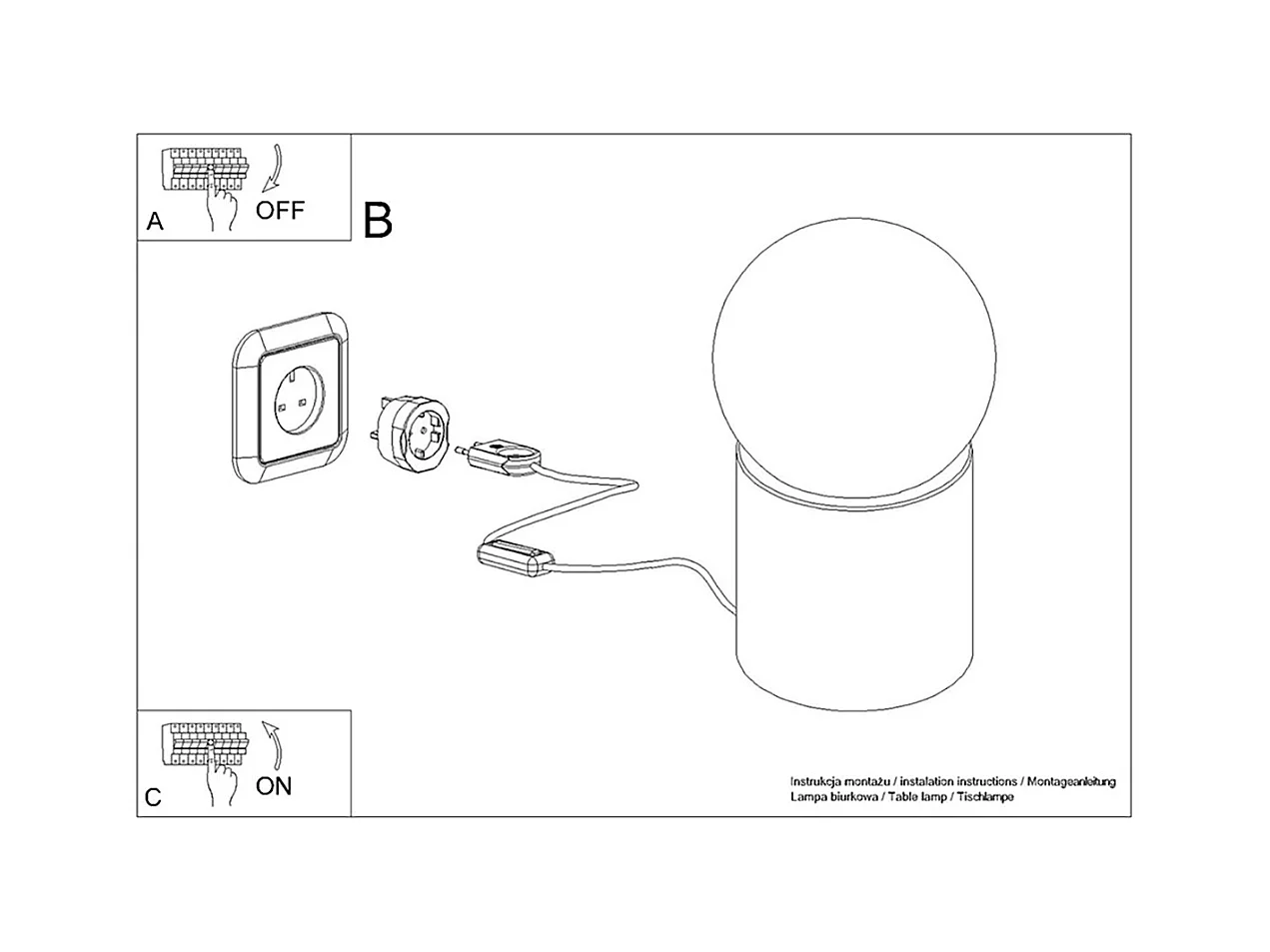 A OFF

B

C ON

Instrukcja montażu / instalation instructions / Montageanleitung
Lampa biurkowa / Table lamp / Tischlampe