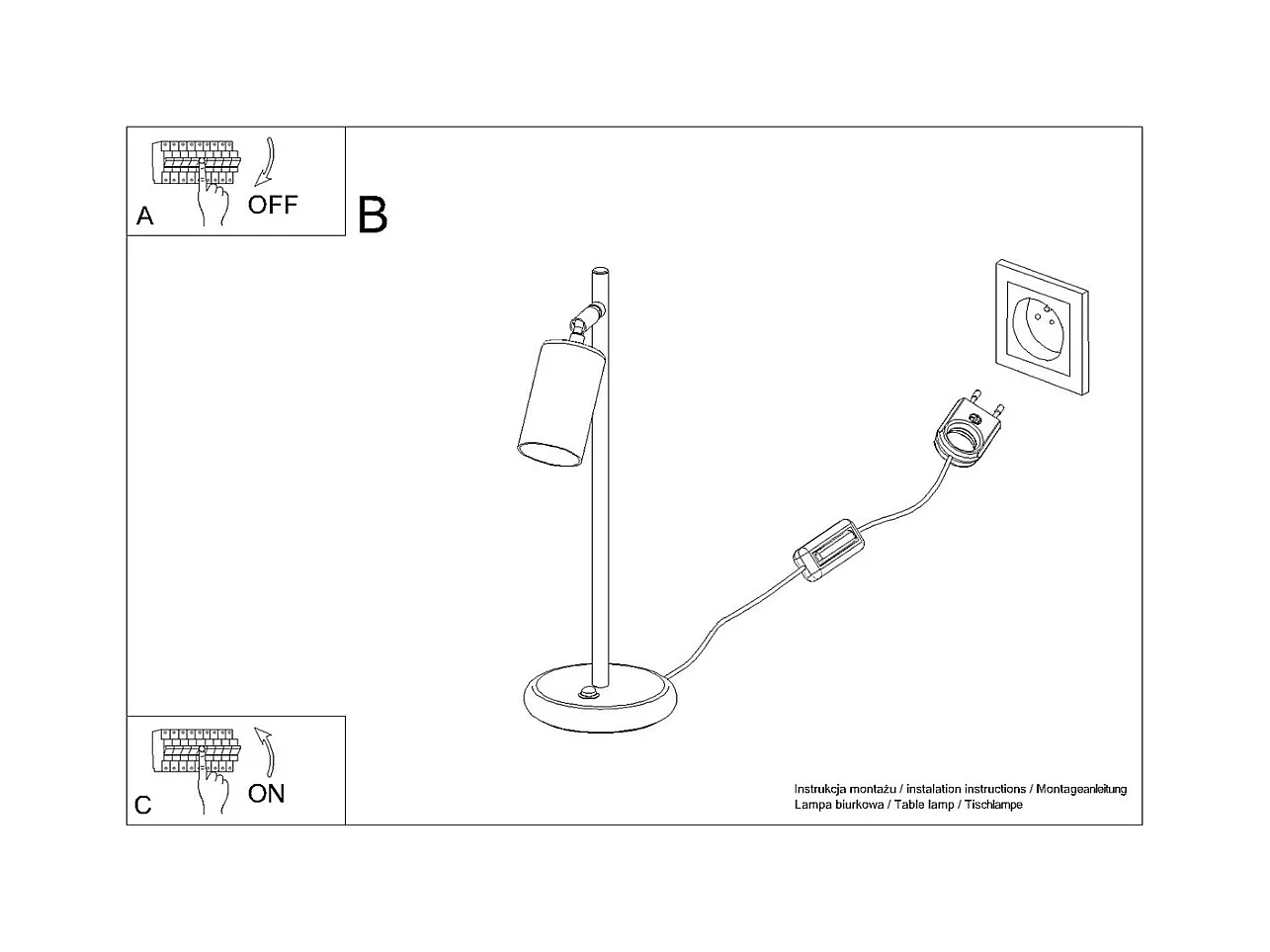 A OFF

B

C ON

Instrukcja montażu / instalation instructions / Montageanleitung
Lampa biurkowa / Table lamp / Tischlampe