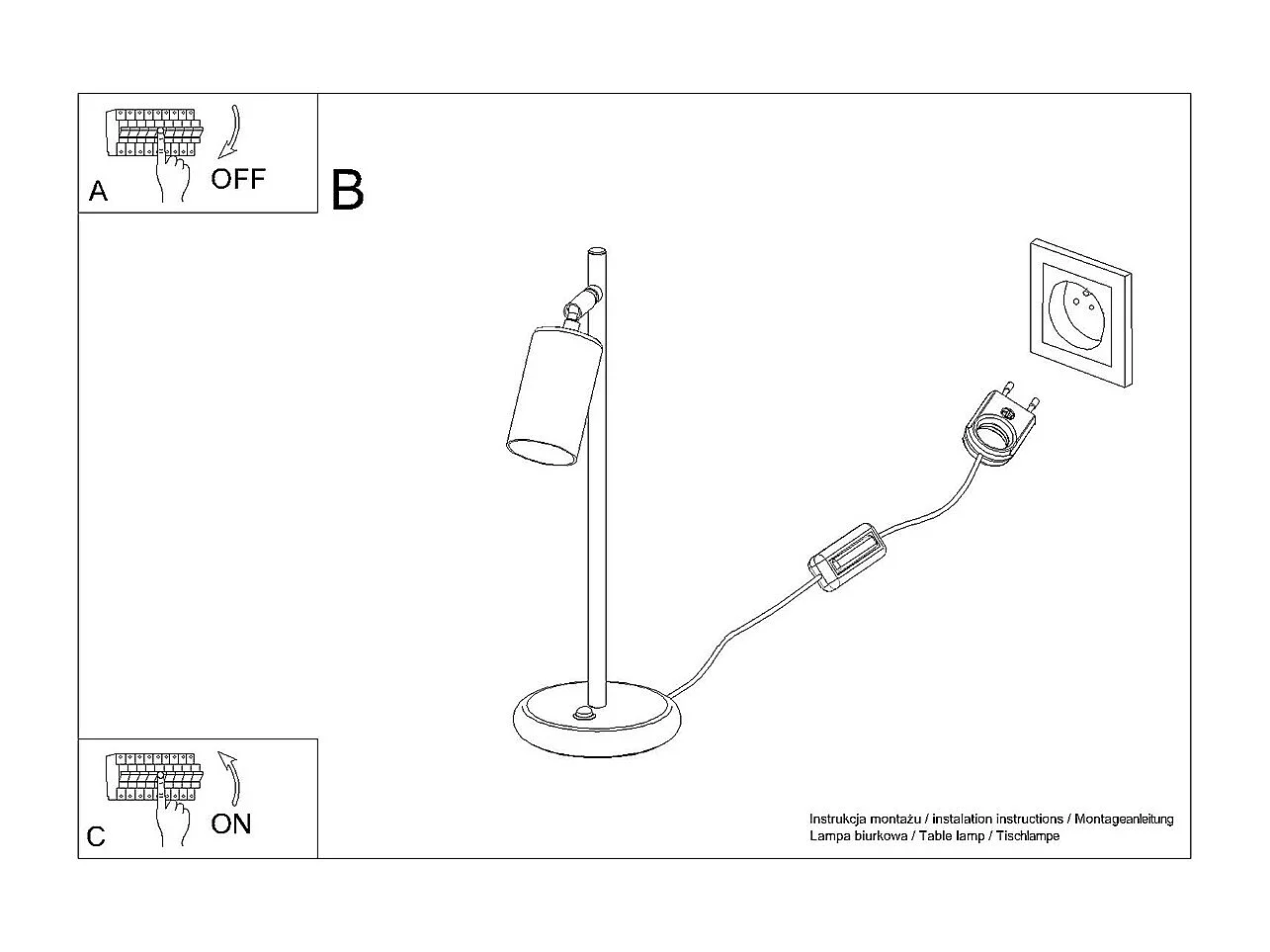 A
OFF

B

C
ON

Instrukcja montażu / instalation instructions / Montageanleitung
Lampa biurkowa / Table lamp / Tischlampe