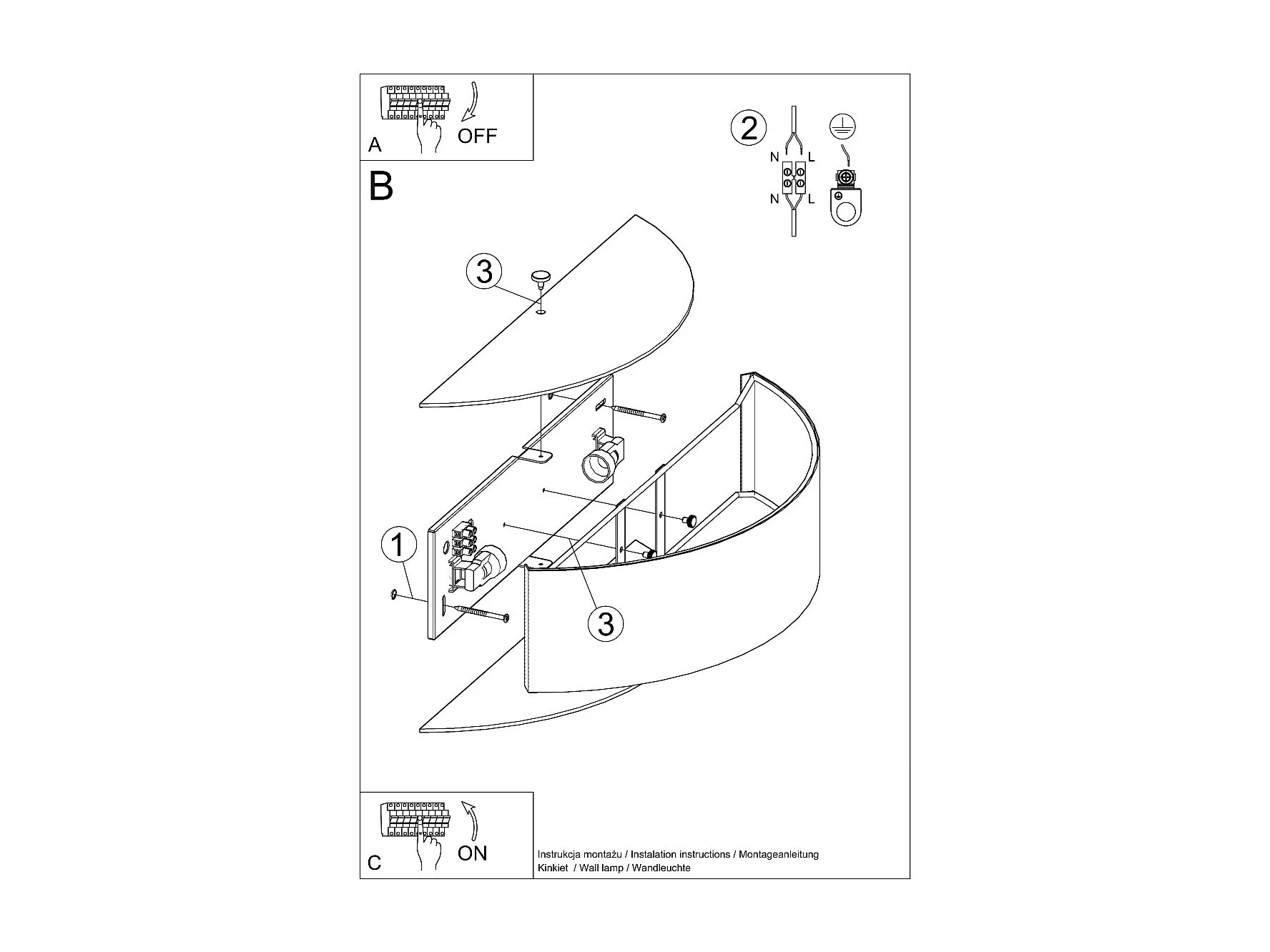 A
OFF

B

2
N L
N L

3

1

3

C
ON

Instrukcja montażu / Instalation instructions / Montageanleitung
Kinkiet / Wall lamp / Wandleuchte