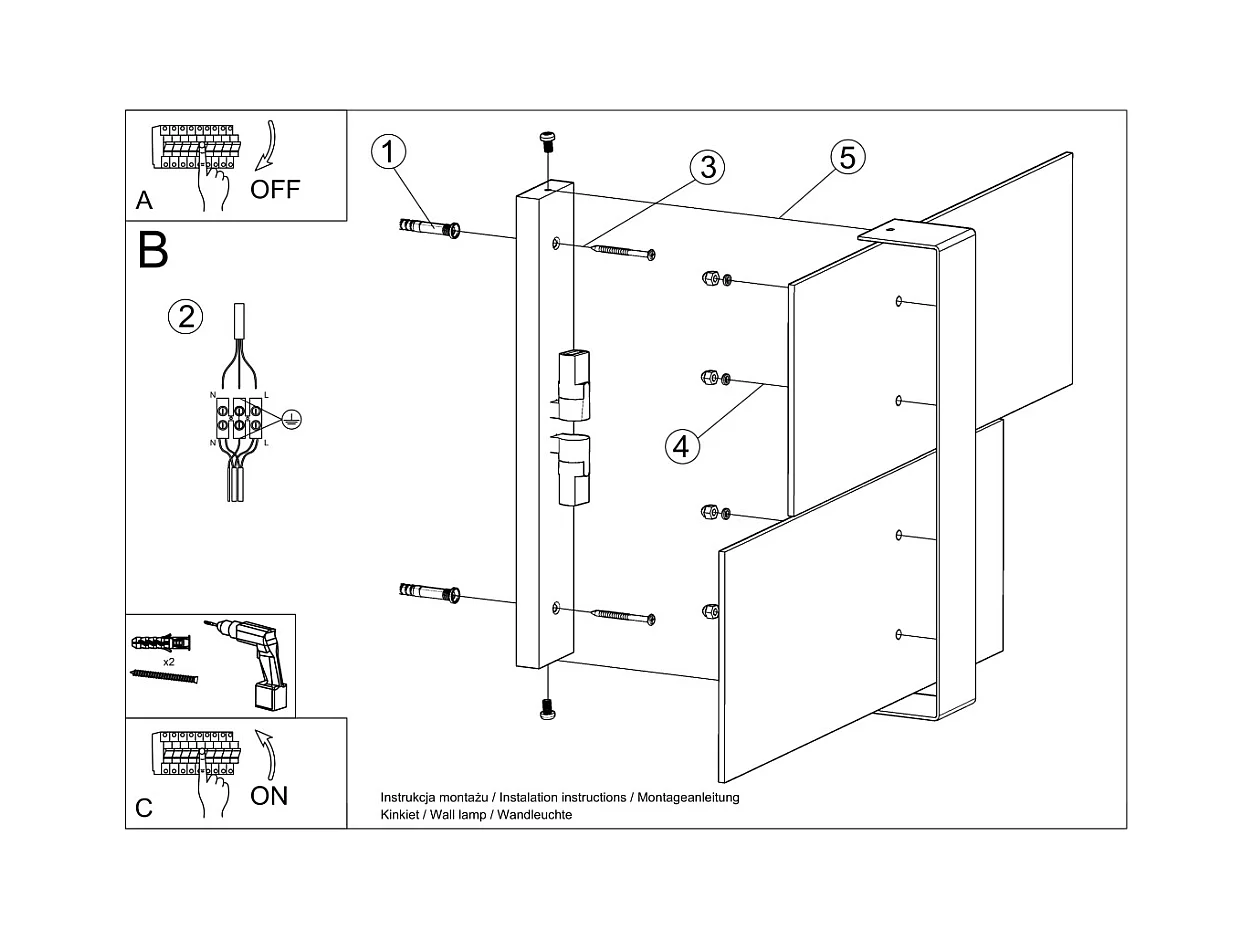 A
OFF
B
2
N
L
N
L
x2
C
ON
1
3
5
4
Instrukcja montażu / Instalation instructions / Montageanleitung
Kinkiet / Wall lamp / Wandleuchte