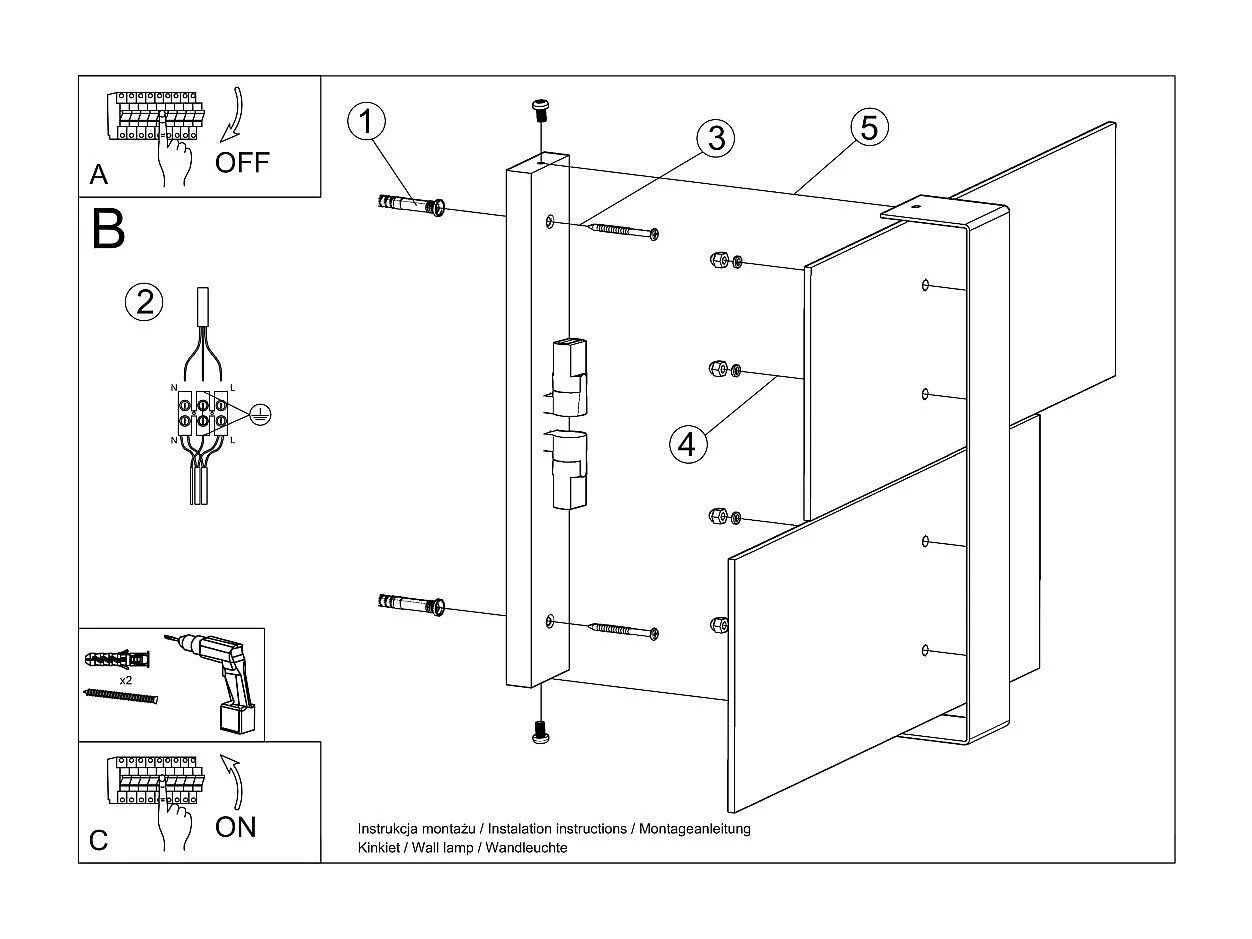 A
OFF

B

2

N
L
N
L

x2

C
ON

1
3
5
4

Instrukcja montażu / Instalation instructions / Montageanleitung
Kinkiet / Wall lamp / Wandleuchte