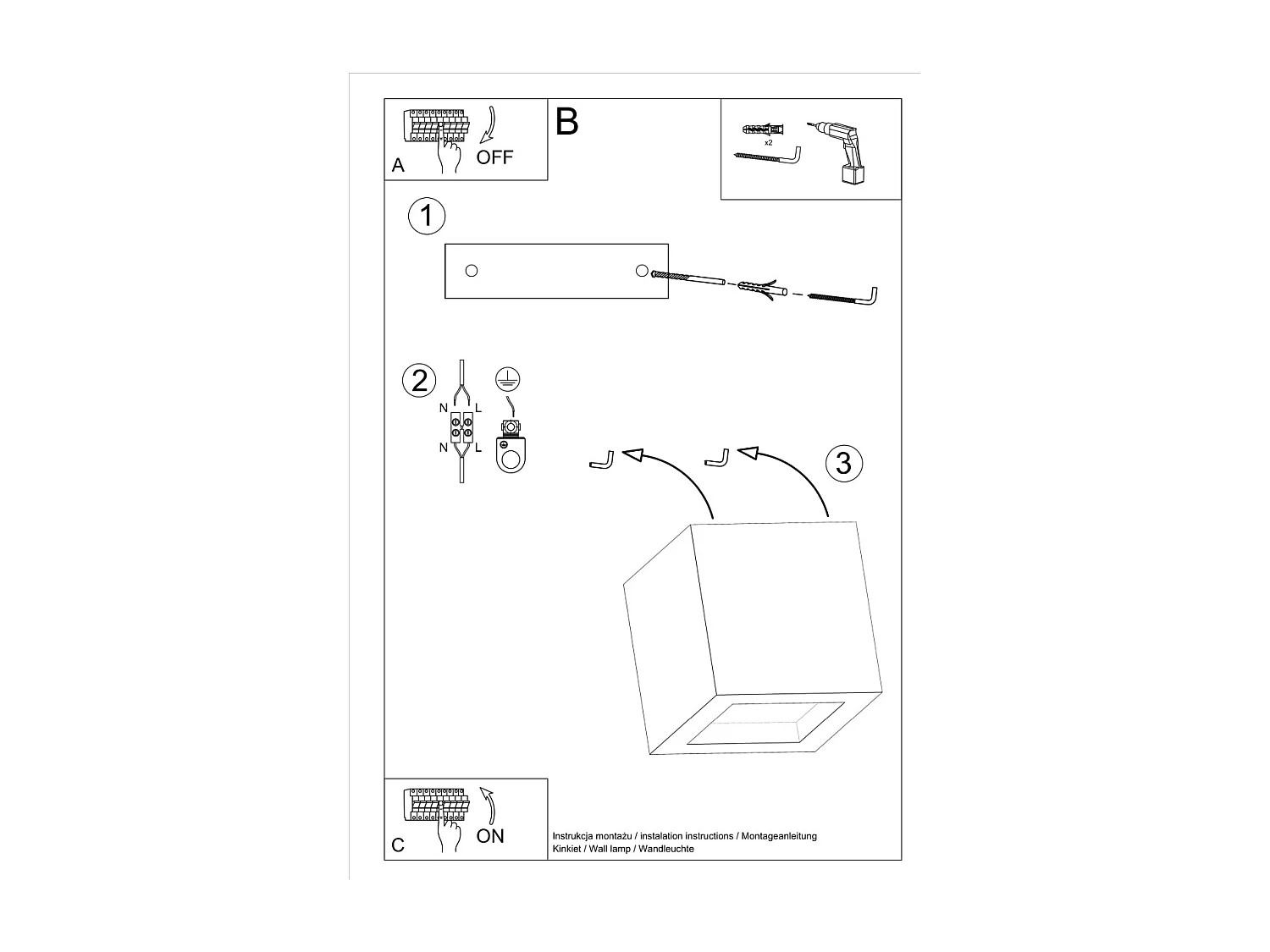 A

OFF

B

x2

1

2

N L

N L

3

C

ON

Instrukcja montażu / instalation instructions / Montageanleitung
Kinkiet / Wall lamp / Wandleuchte