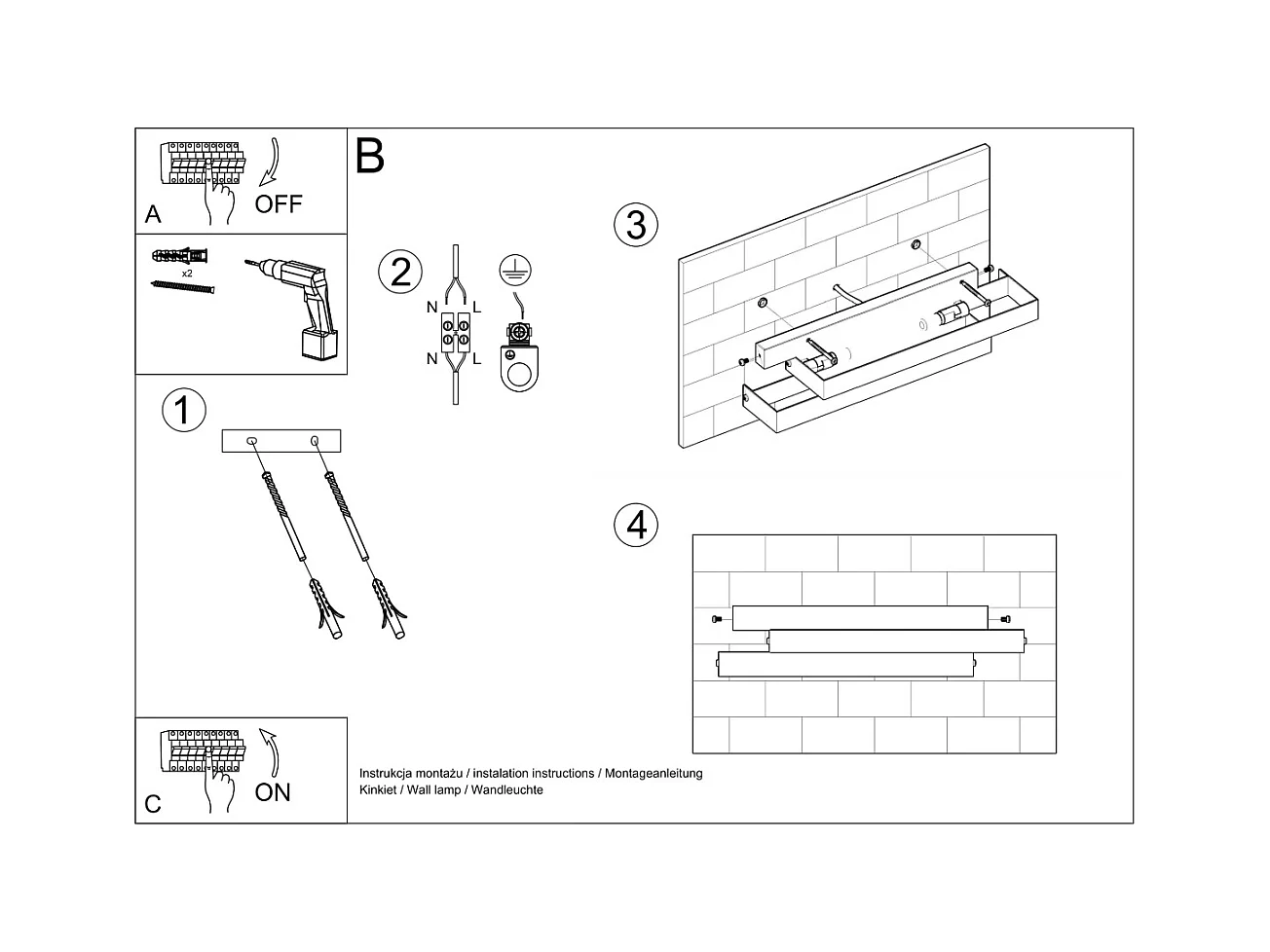 A
OFF

x2

B

1

2
N
L
N
L

3

4

C
ON

Instrukcja montażu / instalation instructions / Montageanleitung
Kinkiet / Wall lamp / Wandleuchte