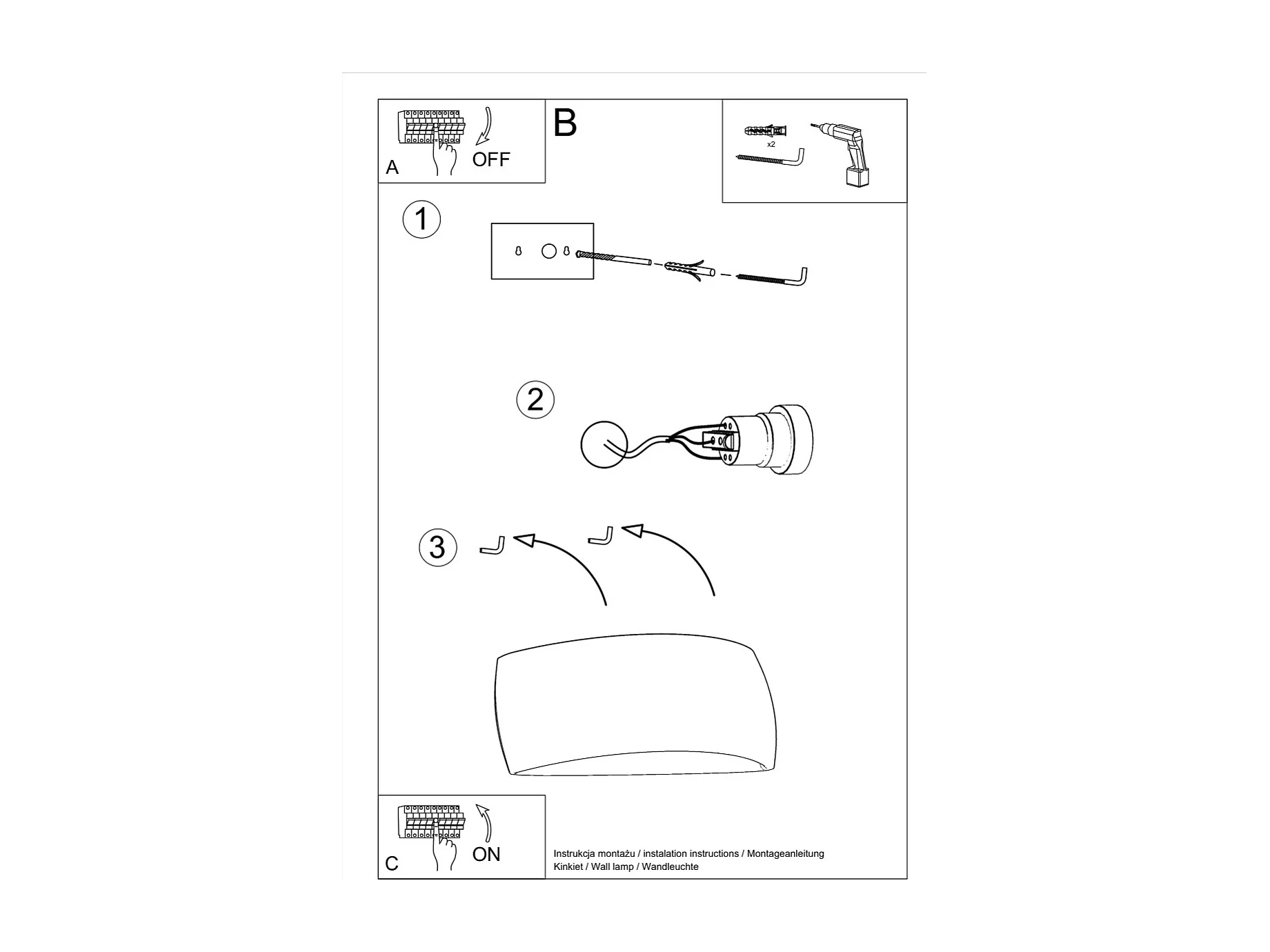 A
OFF

B

x2

1

2

3

C
ON

Instrukcja montażu / instalation instructions / Montageanleitung
Kinkiet / Wall lamp / Wandleuchte