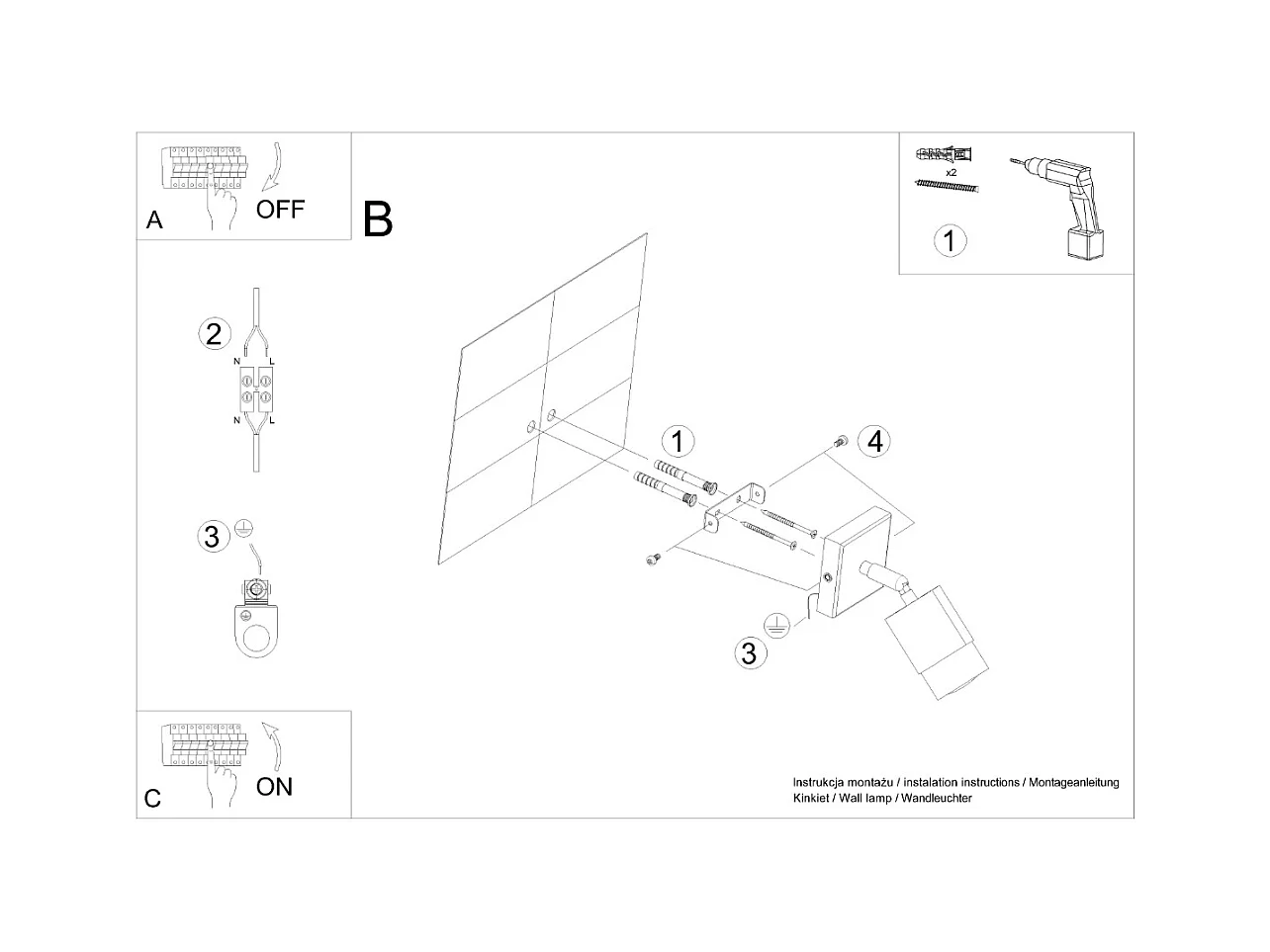 A

OFF

B

x2

1

2

N L

N L

3

1

4

3

C

ON

Instrukcja montażu / instalation instructions / Montageanleitung
Kinkiet / Wall lamp / Wandleuchter