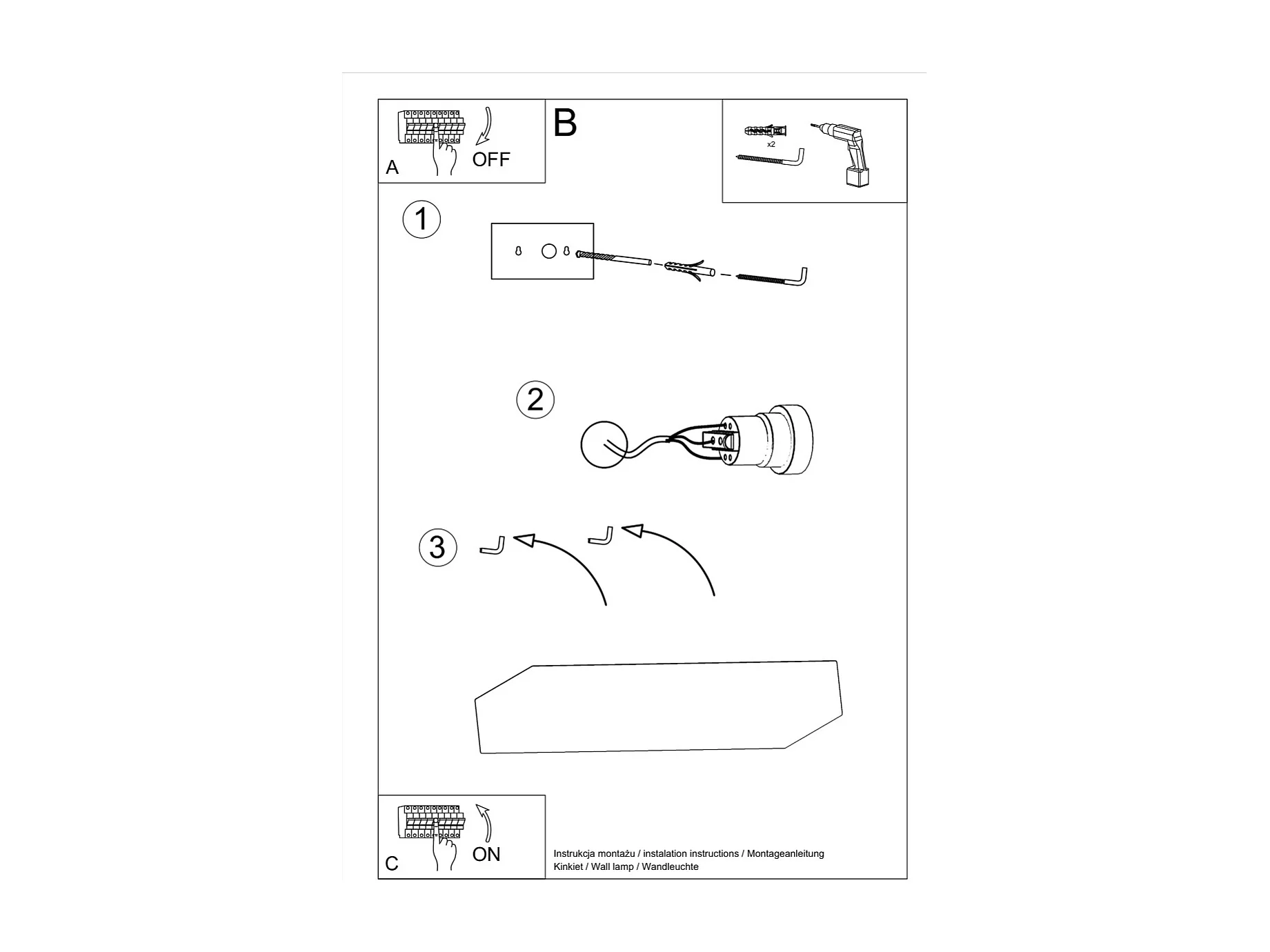 A
OFF

B

x2

1

2

3

C
ON

Instrukcja montażu / instalation instructions / Montageanleitung
Kinkiet / Wall lamp / Wandleuchte