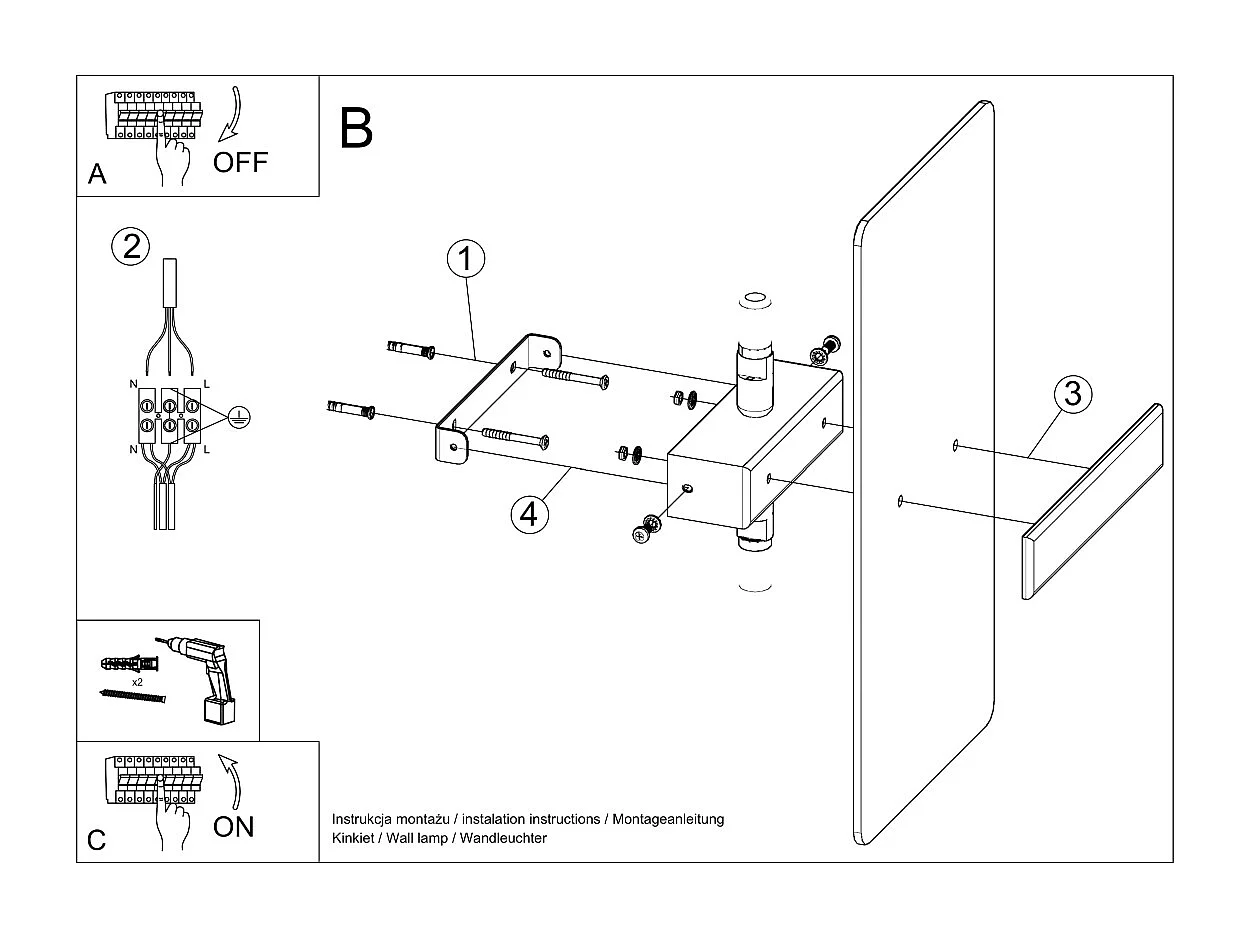 A
OFF

B

2
N
L
N
L

1

3

4

x2

C
ON

Instrukcja montażu / instalation instructions / Montageanleitung
Kinkiet / Wall lamp / Wandleuchter