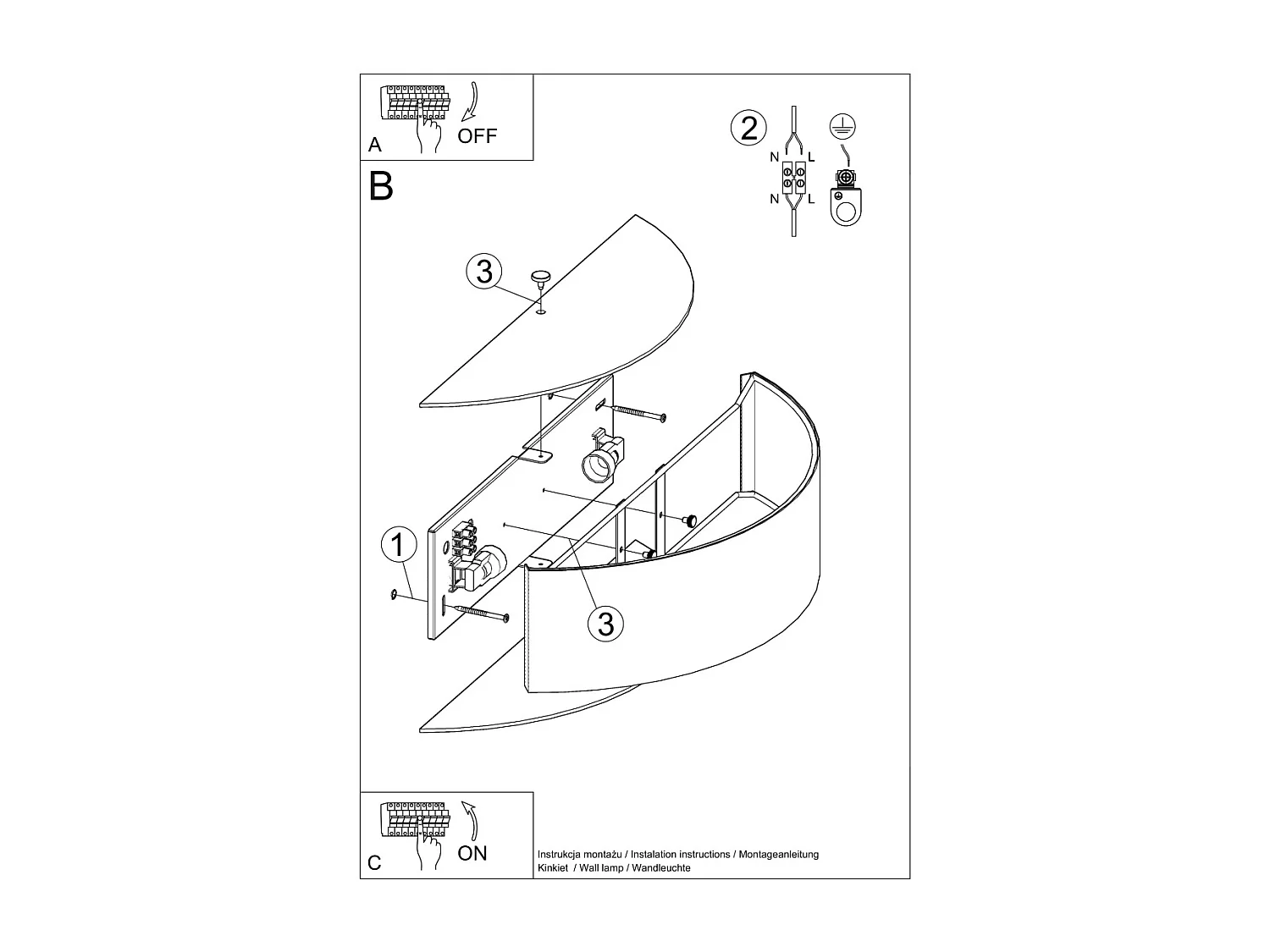 A
OFF

B

2
N L
N L

3

1

3

C
ON

Instrukcja montażu / Instalation instructions / Montageanleitung
Kinkiet / Wall lamp / Wandleuchte