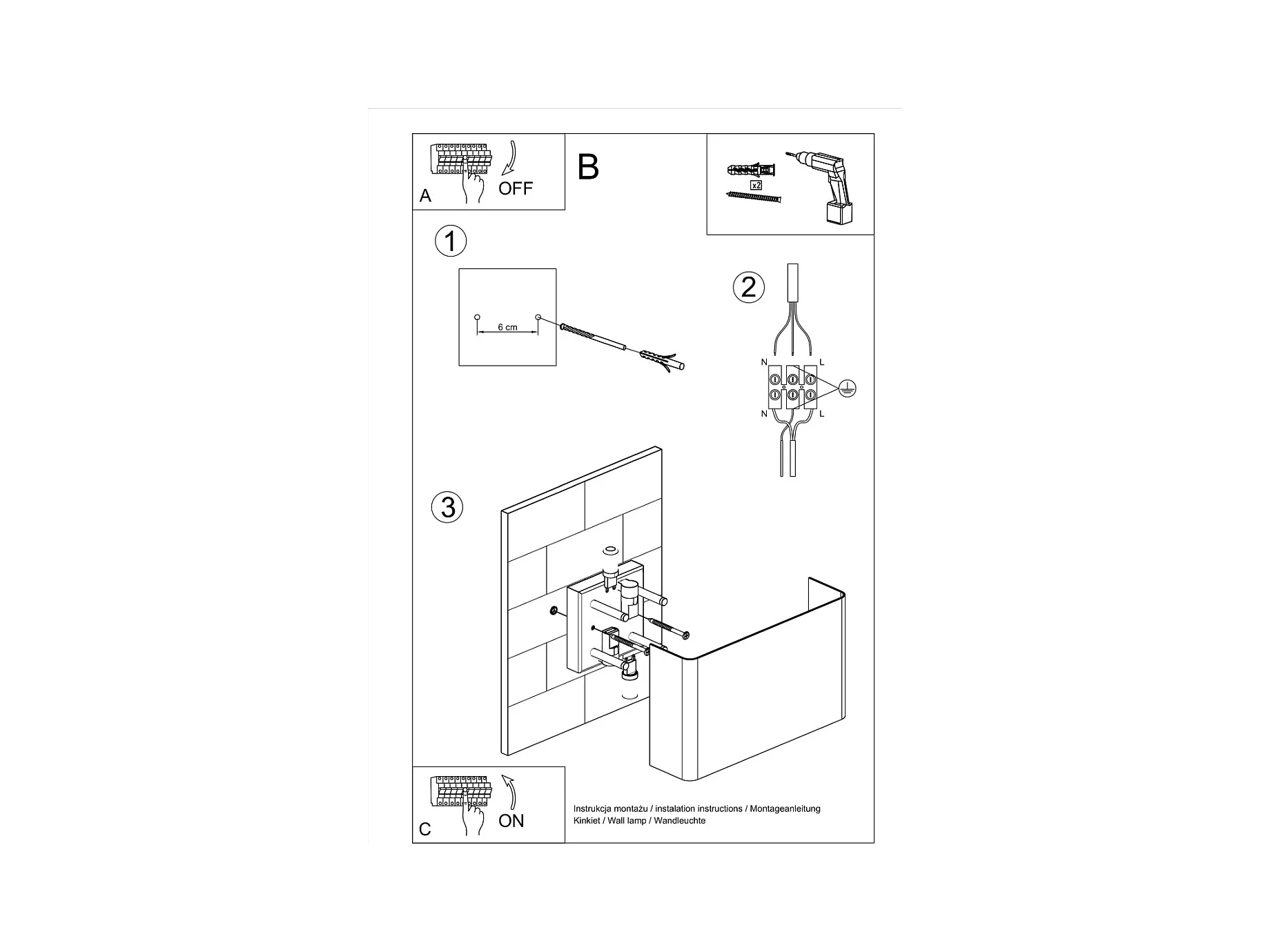 A
OFF

B

x2

1

6 cm

2

N
L
N
L

3

C
ON

Instrukcja montażu / instalation instructions / Montageanleitung
Kinkiet / Wall lamp / Wandleuchte