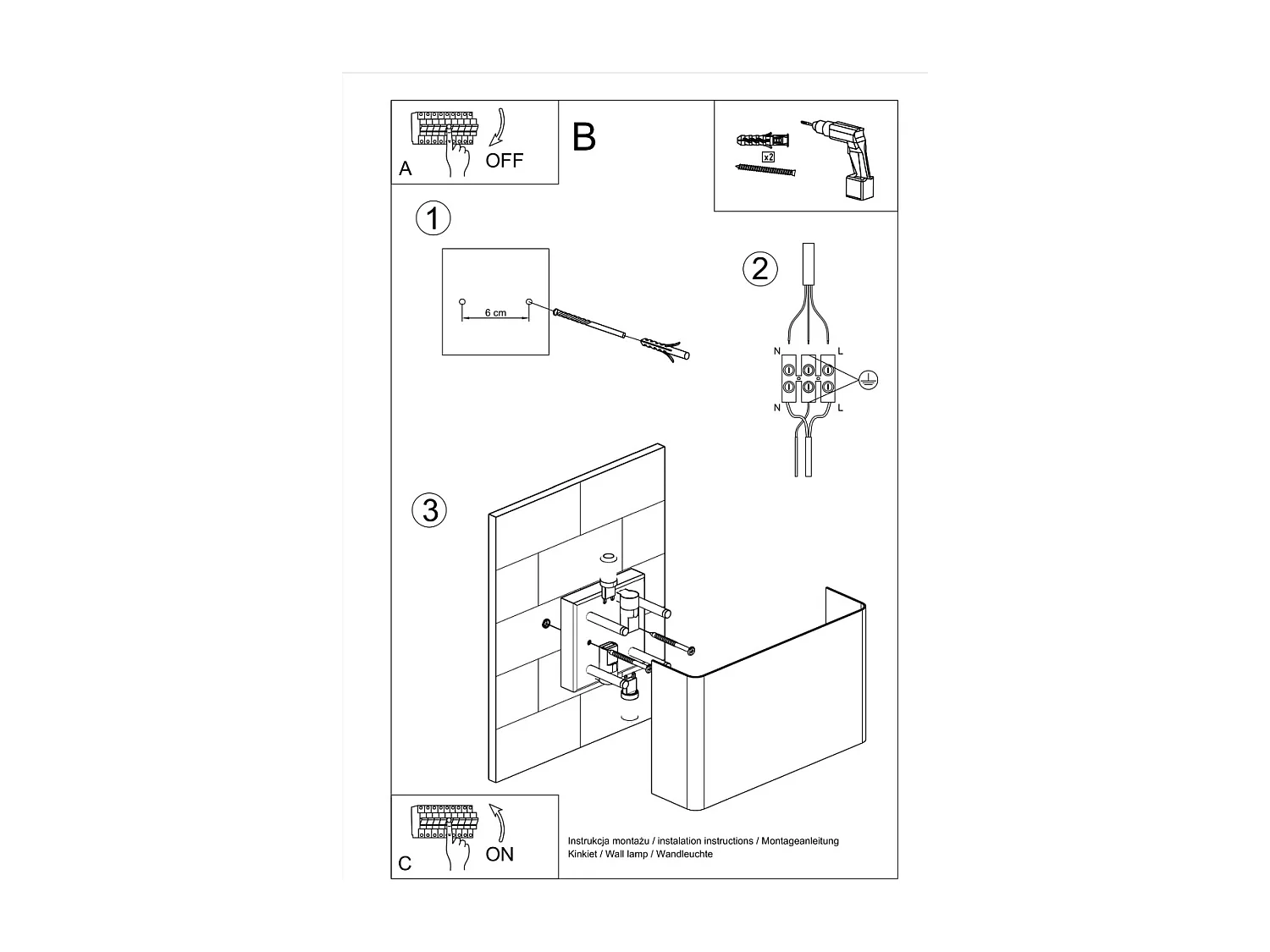 A
OFF
B
x2
1
6 cm
2
N
L
N
L
3
C
ON
Instrukcja montażu / instalation instructions / Montageanleitung
Kinkiet / Wall lamp / Wandleuchte