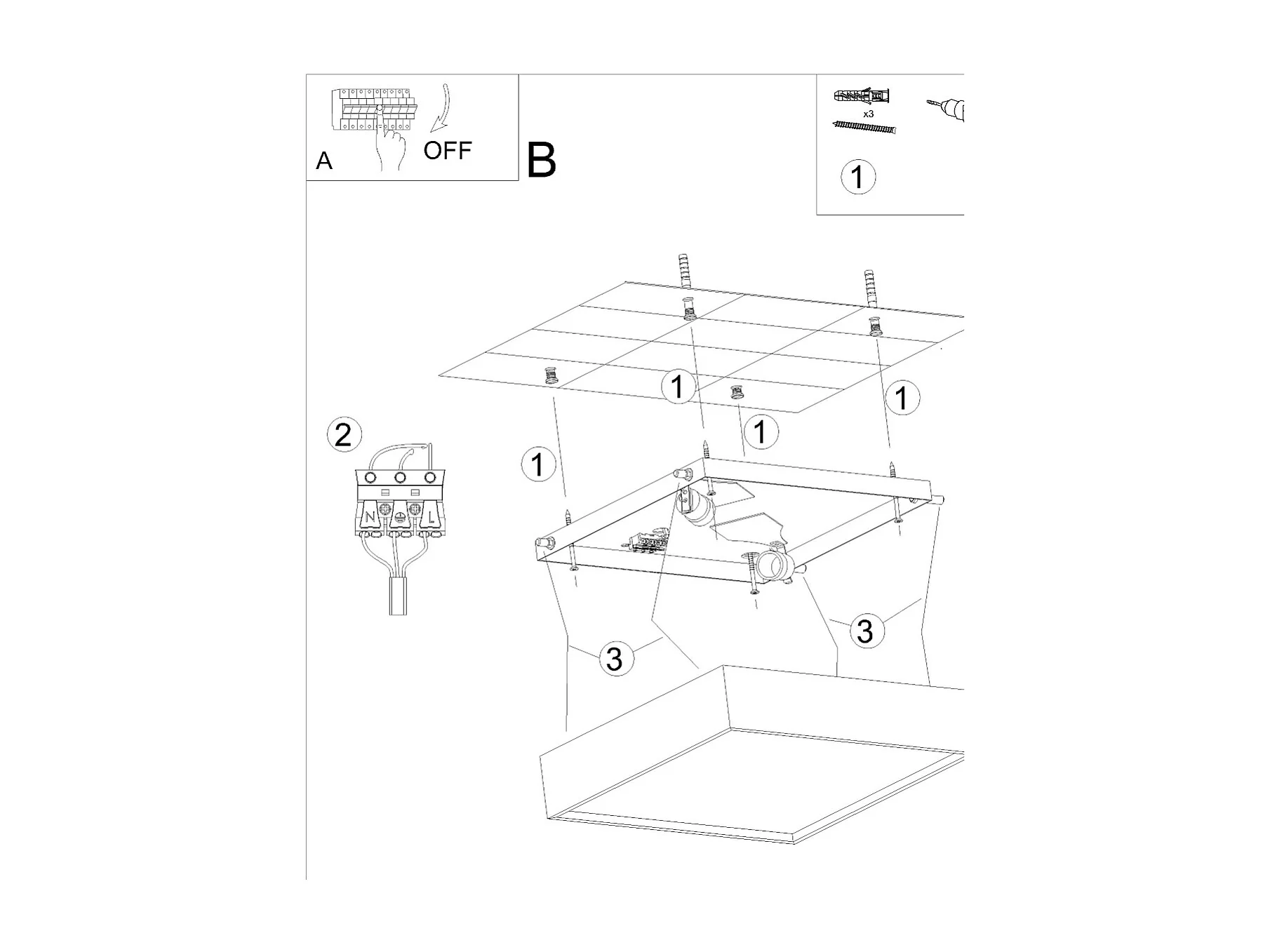 A
OFF
B
x3
1
1
1
1
1
2
N
L
3
3