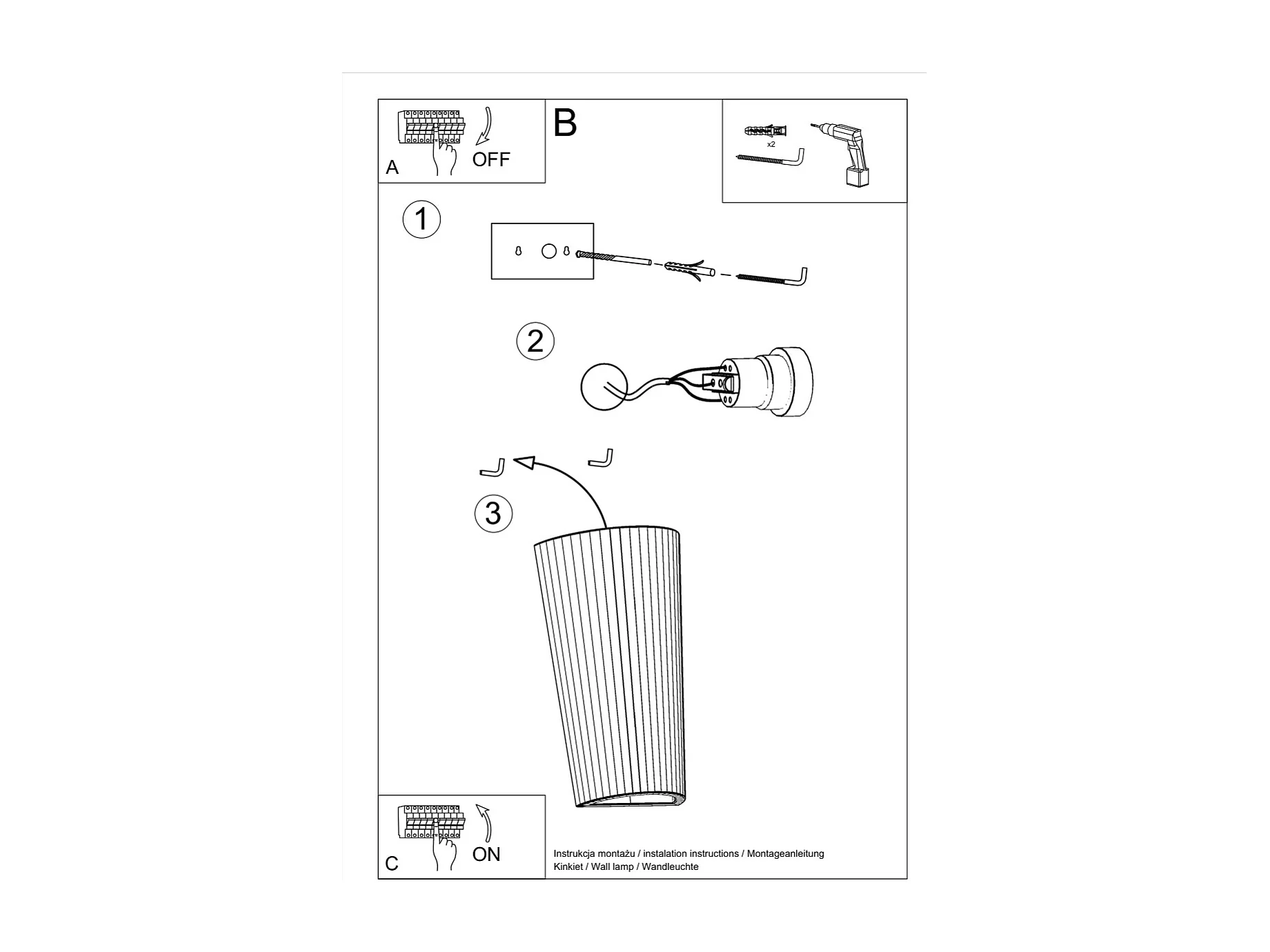 A
OFF

B

x2

1

2

3

C
ON

Instrukcja montażu / instalation instructions / Montageanleitung
Kinkiet / Wall lamp / Wandleuchte