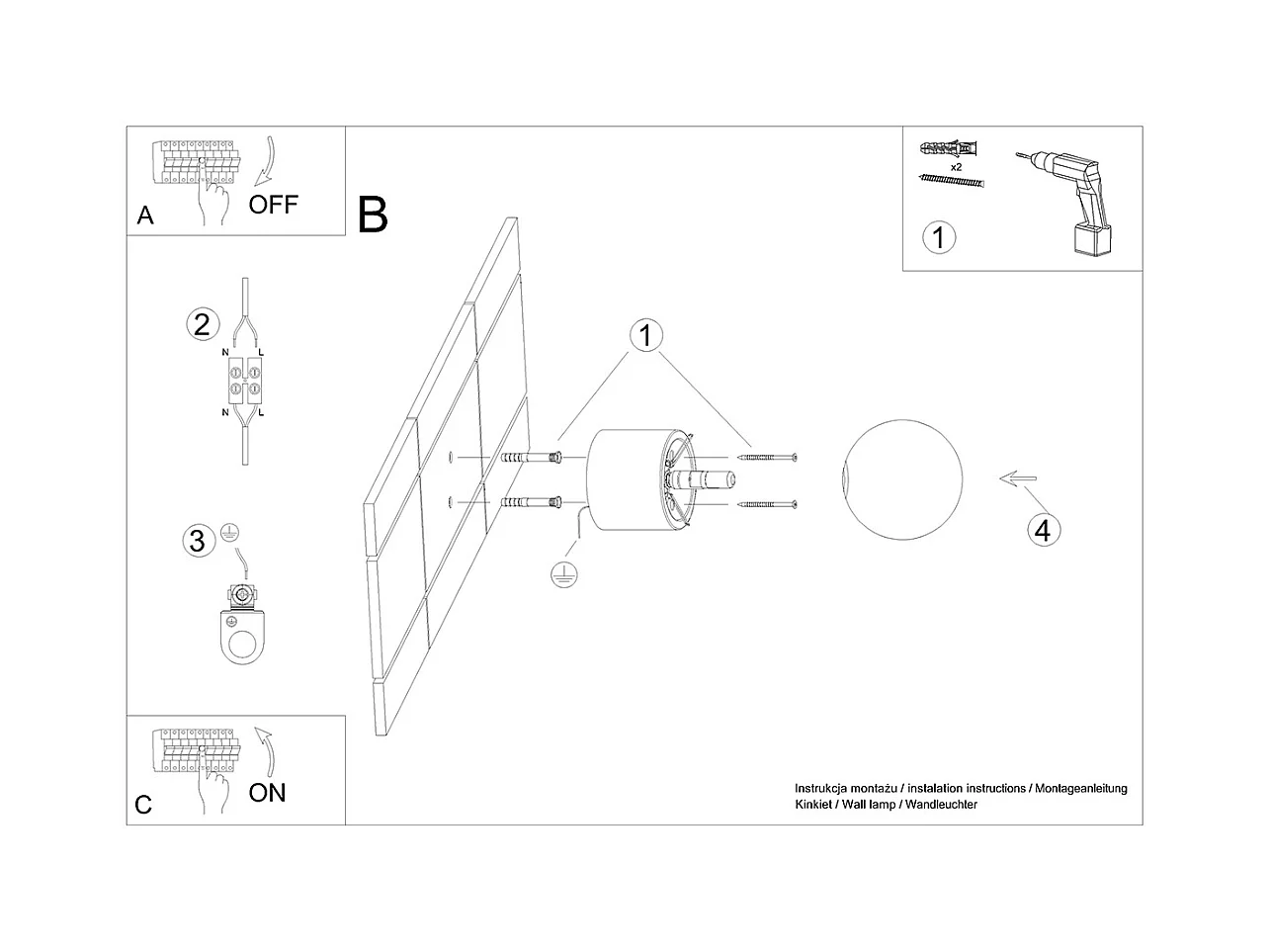 A
OFF

B

x2
1

2
N L
N L

3

1

4

C
ON

Instrukcja montażu / instalation instructions / Montageanleitung
Kinkiet / Wall lamp / Wandleuchter