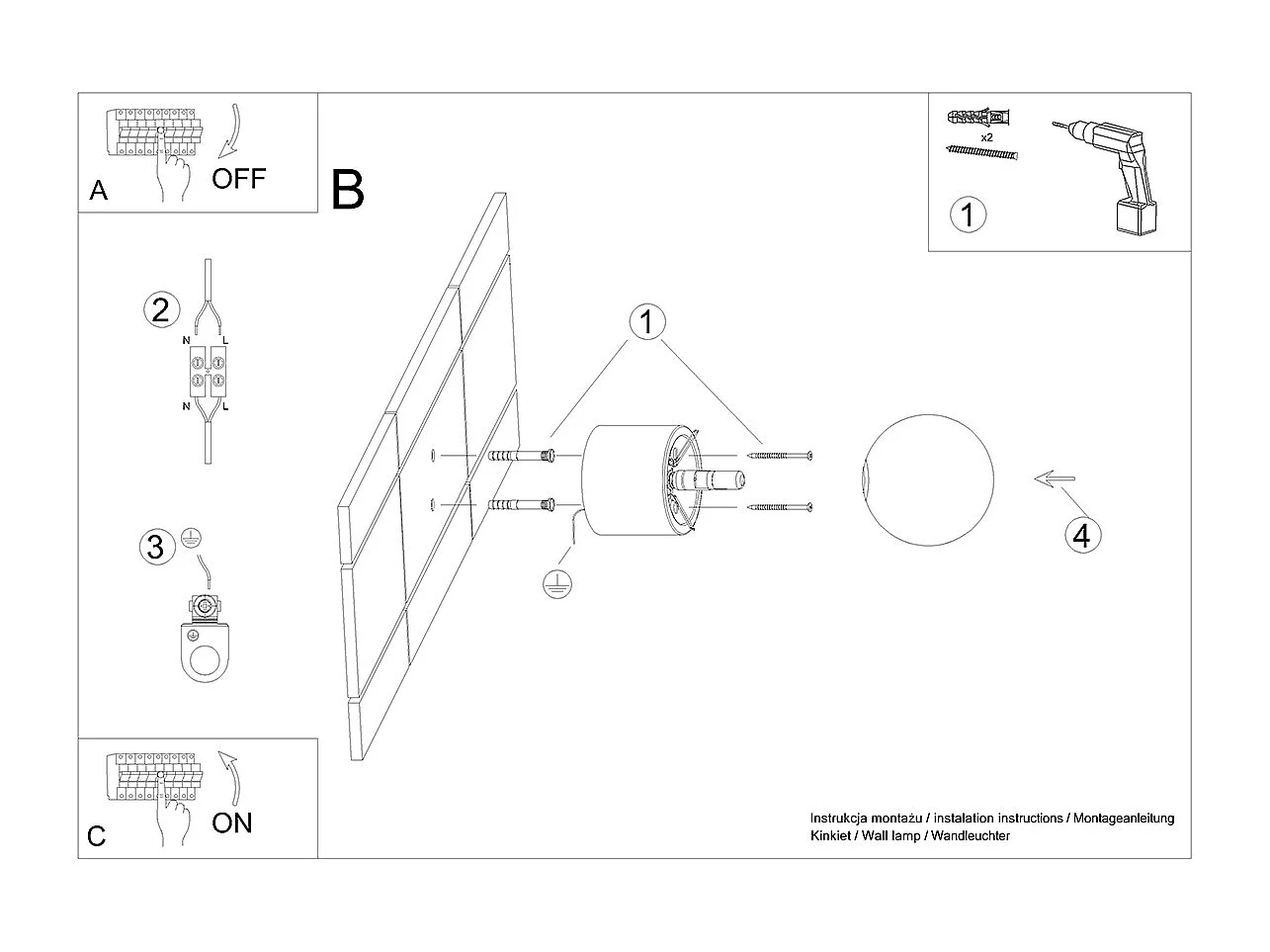 A
OFF

B

x2

1

2

N L

N L

3

1

4

C
ON

Instrukcja montażu / instalation instructions / Montageanleitung
Kinkiet / Wall lamp / Wandleuchter