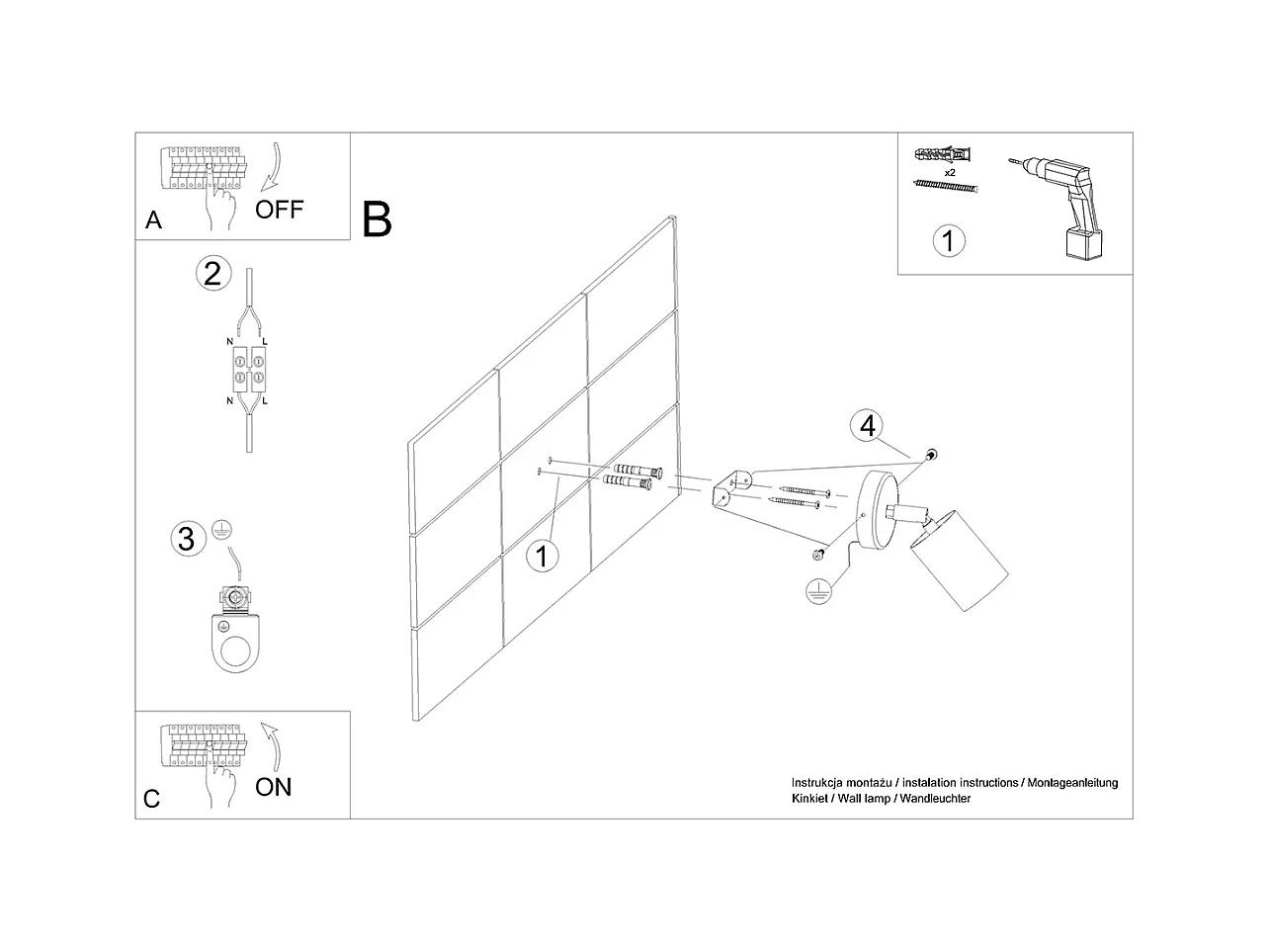 A
OFF

B

x2

1

2
N L
N L

3

4

1

C
ON

Instrukcja montażu / instalation instructions / Montageanleitung
Kinkiet / Wall lamp / Wandleuchter