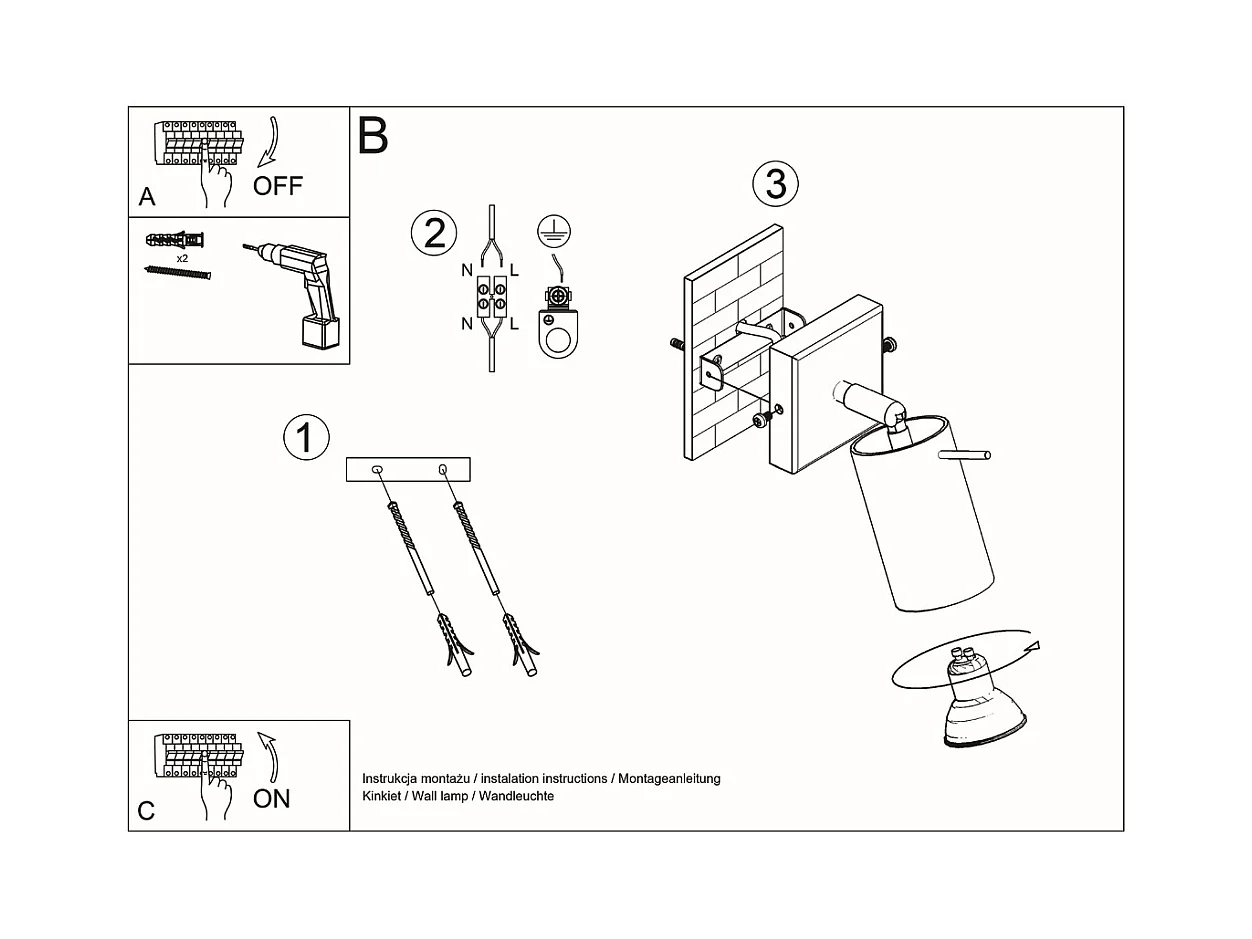 A
OFF

x2

B

2

N L
N L

3

1

C
ON

Instrukcja montażu / instalation instructions / Montageanleitung
Kinkiet / Wall lamp / Wandleuchte