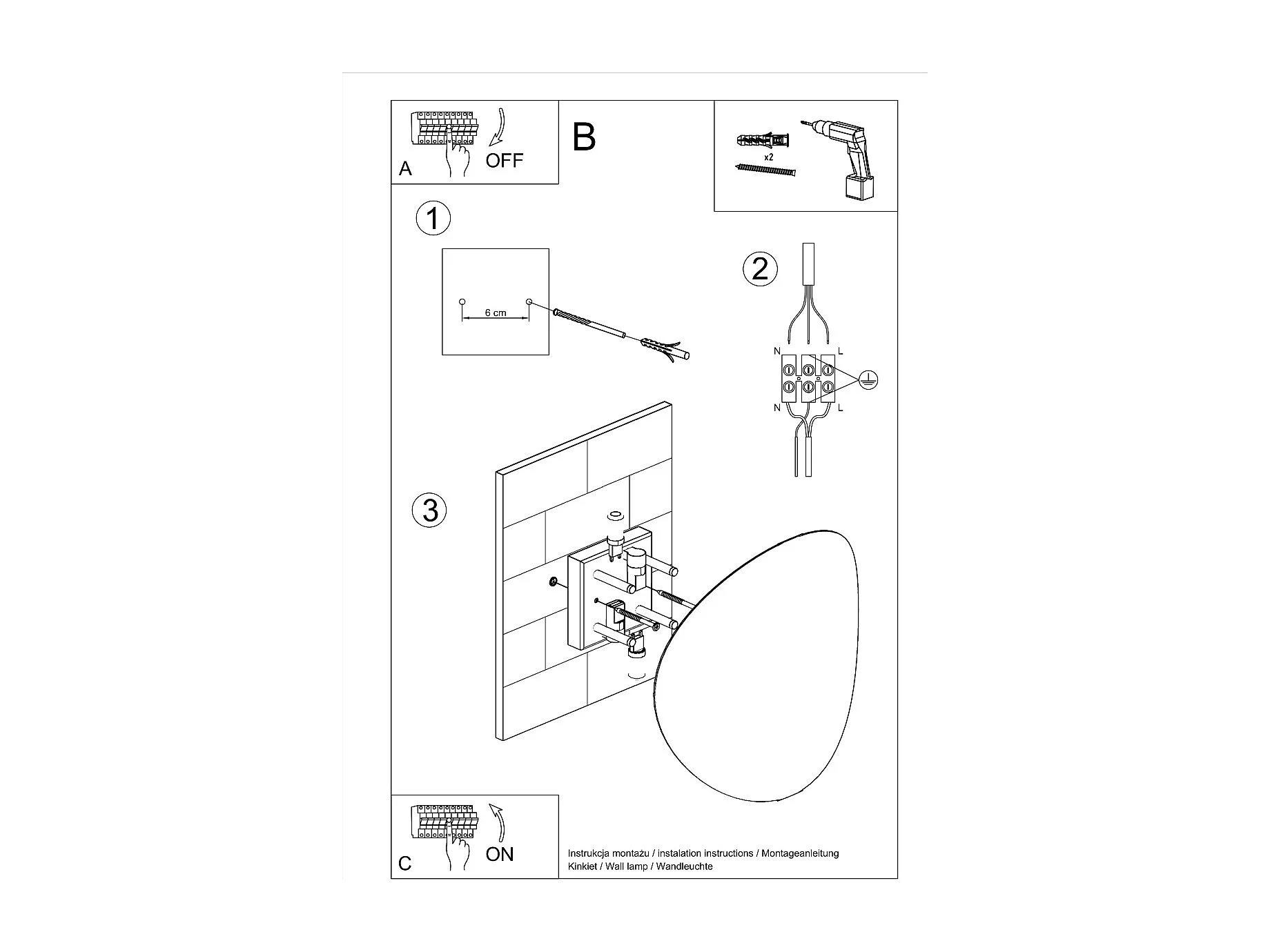 A

OFF

B

x2

1

6 cm

2

N

L

N

L

3

C

ON

Instrukcja montażu / instalation instructions / Montageanleitung
Kinkiet / Wall lamp / Wandleuchte