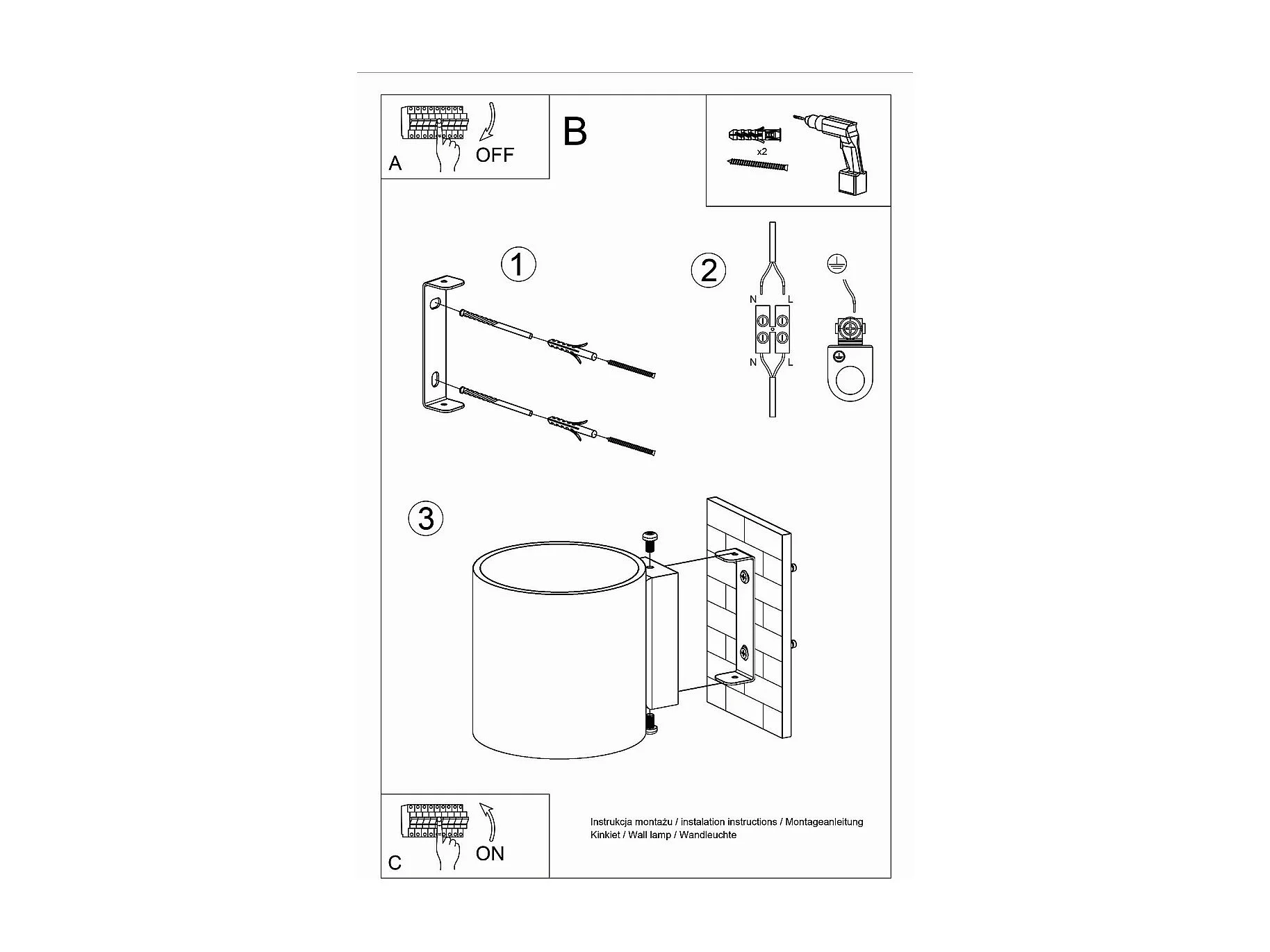 A
OFF

B

x2

1

2

N L

N L

3

C
ON

Instrukcja montażu / instalation instructions / Montageanleitung
Kinkiet / Wall lamp / Wandleuchte