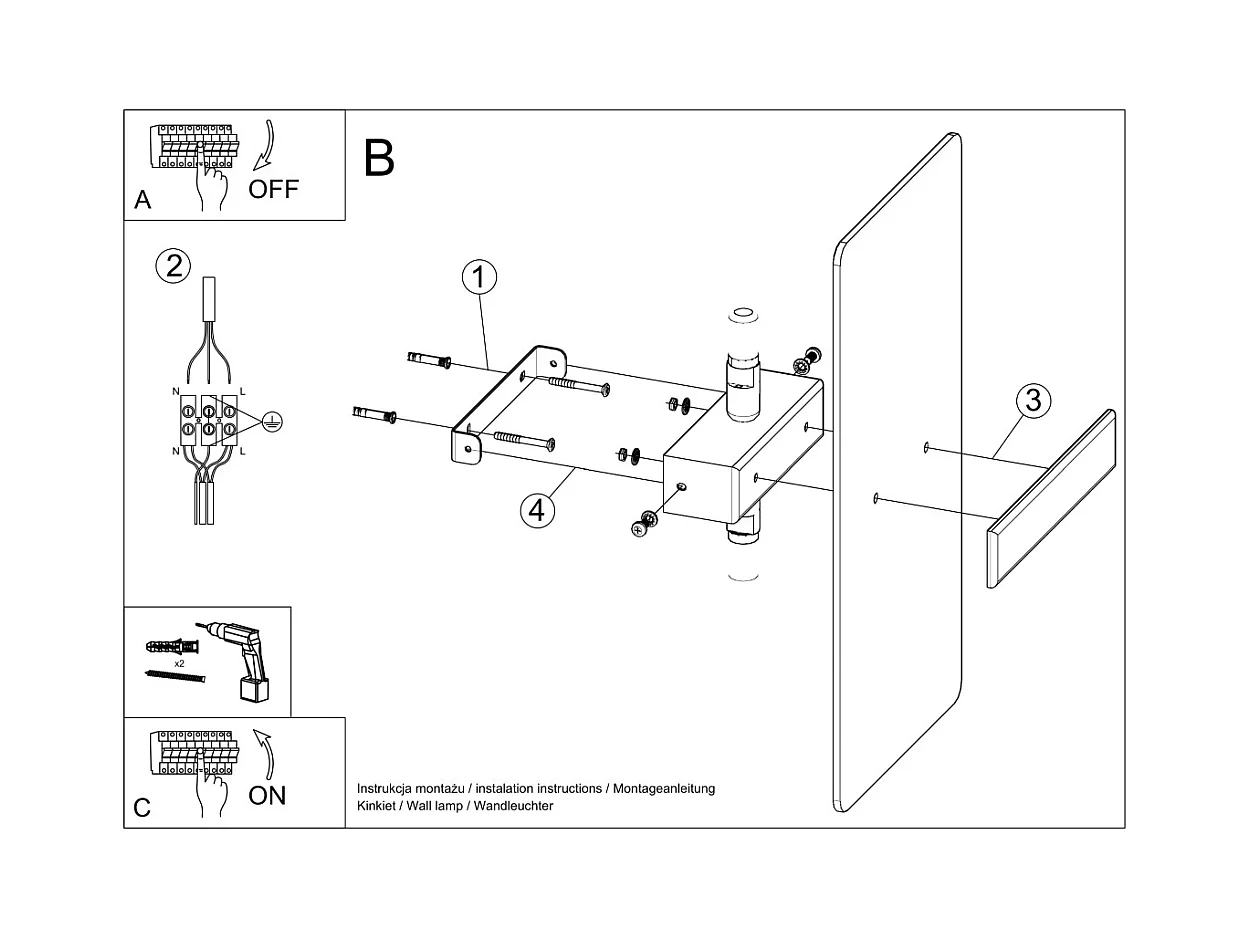 A
OFF

B

2
N
L
N
L

1

3

4

x2

C
ON

Instrukcja montażu / instalation instructions / Montageanleitung
Kinkiet / Wall lamp / Wandleuchter